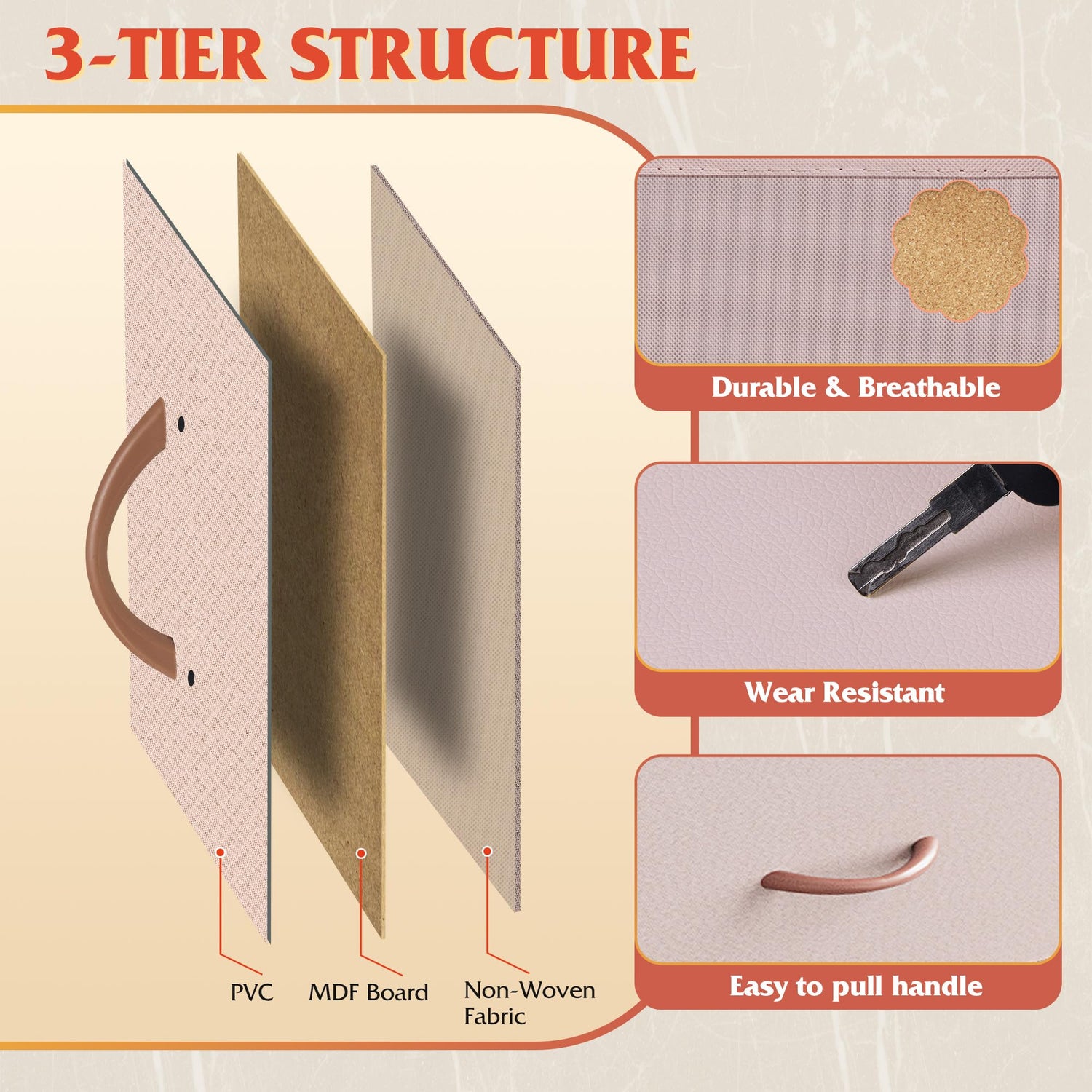 3-TIER STRUCTURE

PVC

MDF Board

Non-Woven Fabric

Durable & Breathable

Wear Resistant

Easy to pull handle