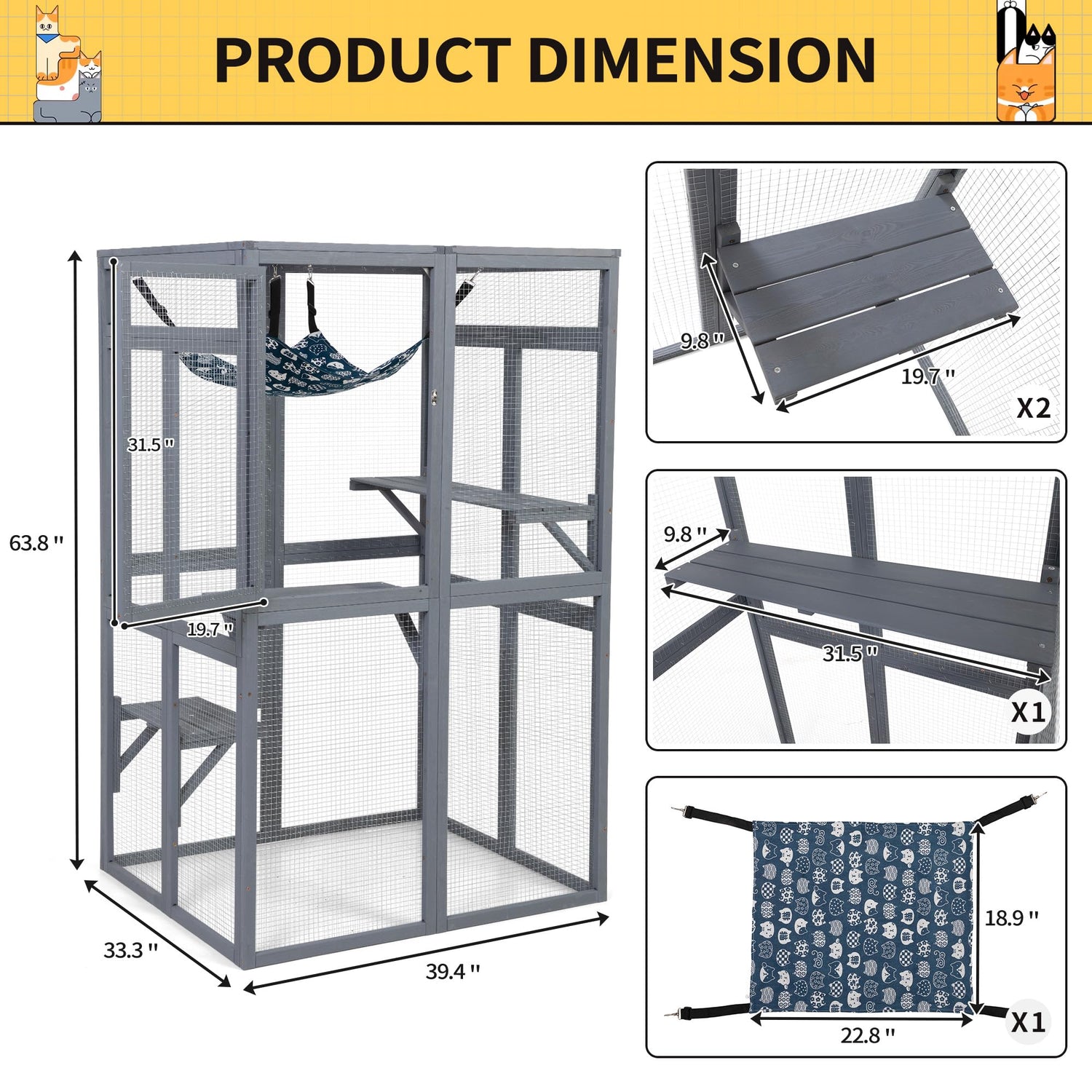 PRODUCT DIMENSION

63.8 "

31.5 "

19.7 "

33.3 "

39.4 "

9.8 "

19.7 "

X2

9.8 "

31.5 "

X1

18.9 "

22.8 "

X1