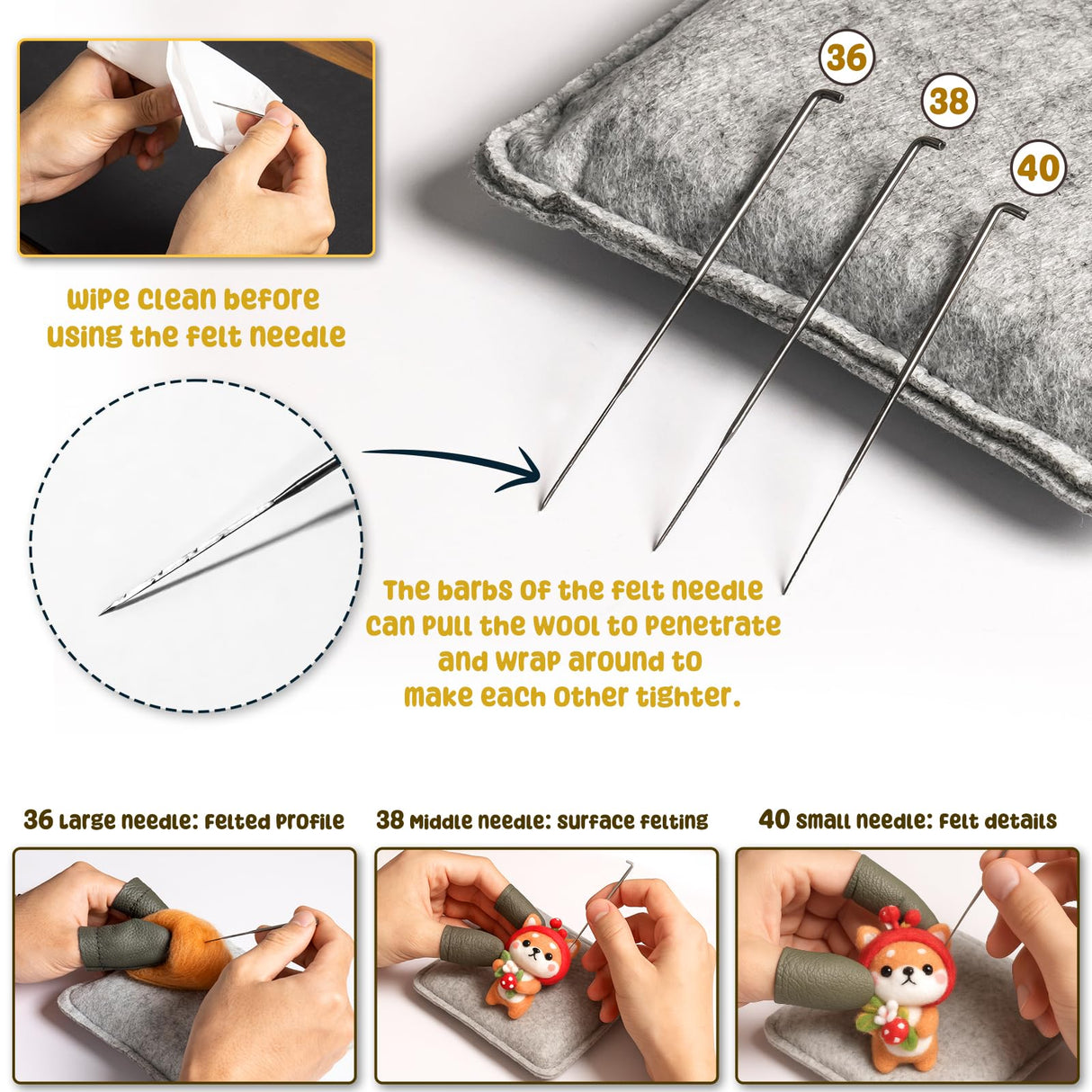 36

38

40

Wipe clean before using the felt needle

The barbs of the felt needle can pull the wool to penetrate and wrap around to make each other tighter.

36 Large needle: Felted profile

38 Middle needle: surface felting

40 small needle: Felt details