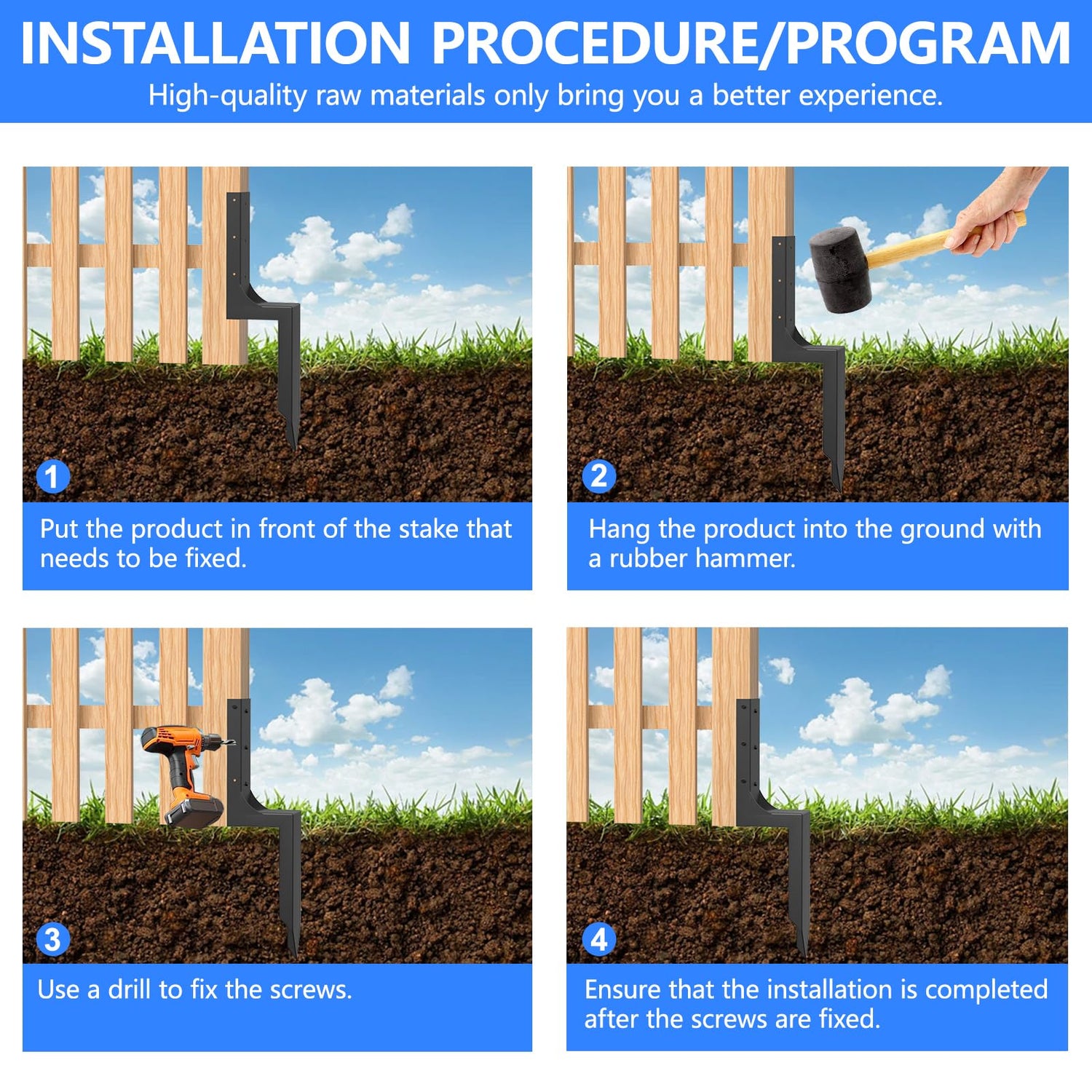 INSTALLATION PROCEDURE/PROGRAM
High-quality raw materials only bring you a better experience.

1
Put the product in front of the stake that needs to be fixed.

2
Hang the product into the ground with a rubber hammer.

3
Use a drill to fix the screws.

4
Ensure that the installation is completed after the screws are fixed.