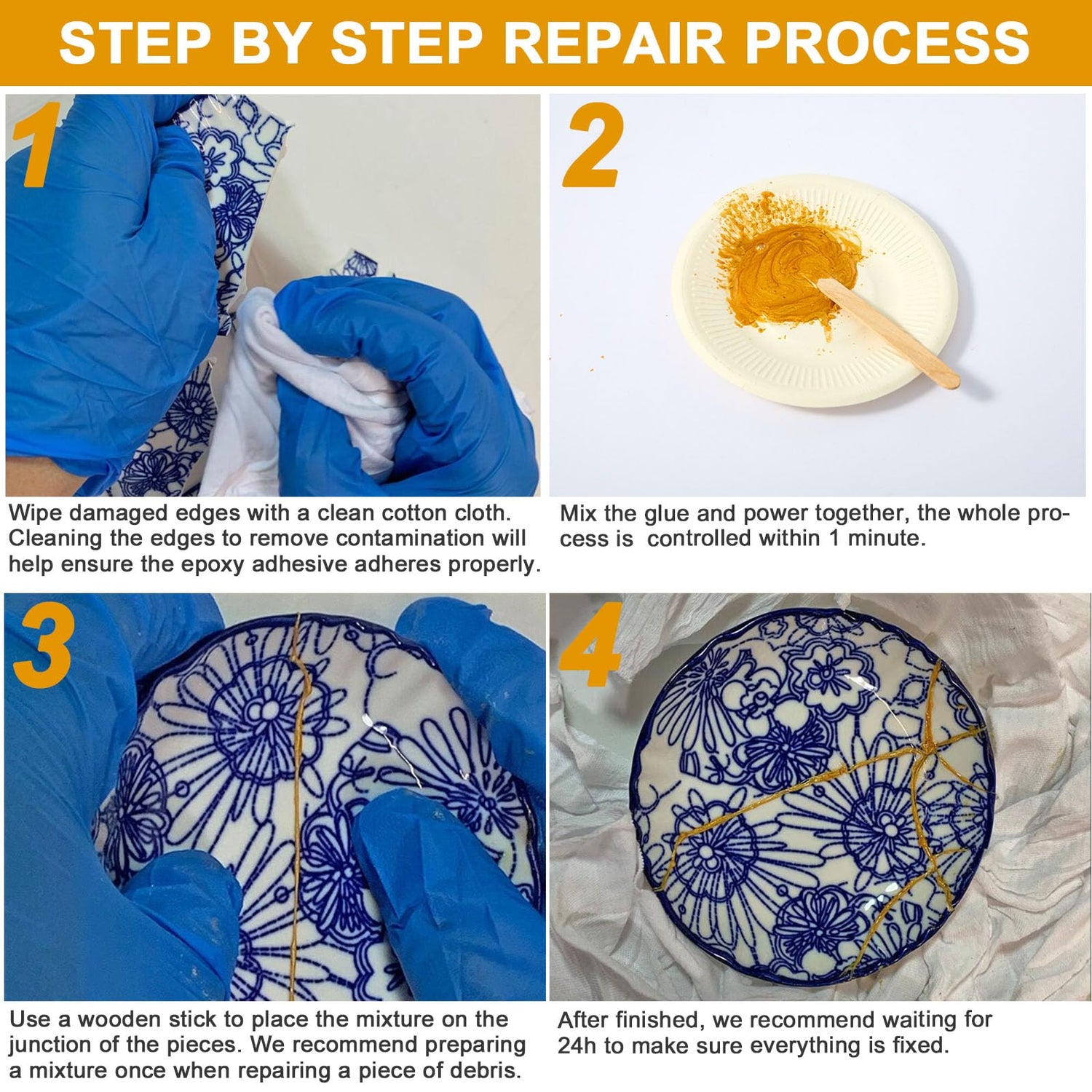 STEP BY STEP REPAIR PROCESS

1

Wipe damaged edges with a clean cotton cloth. Cleaning the edges to remove contamination will help ensure the epoxy adhesive adheres properly.

2

Mix the glue and power together, the whole process is controlled within 1 minute.

3

Use a wooden stick to place the mixture on the junction of the pieces. We recommend preparing a mixture once when repairing a piece of debris.

4

After finished, we recommend waiting for 24h to make sure everything is fixed.