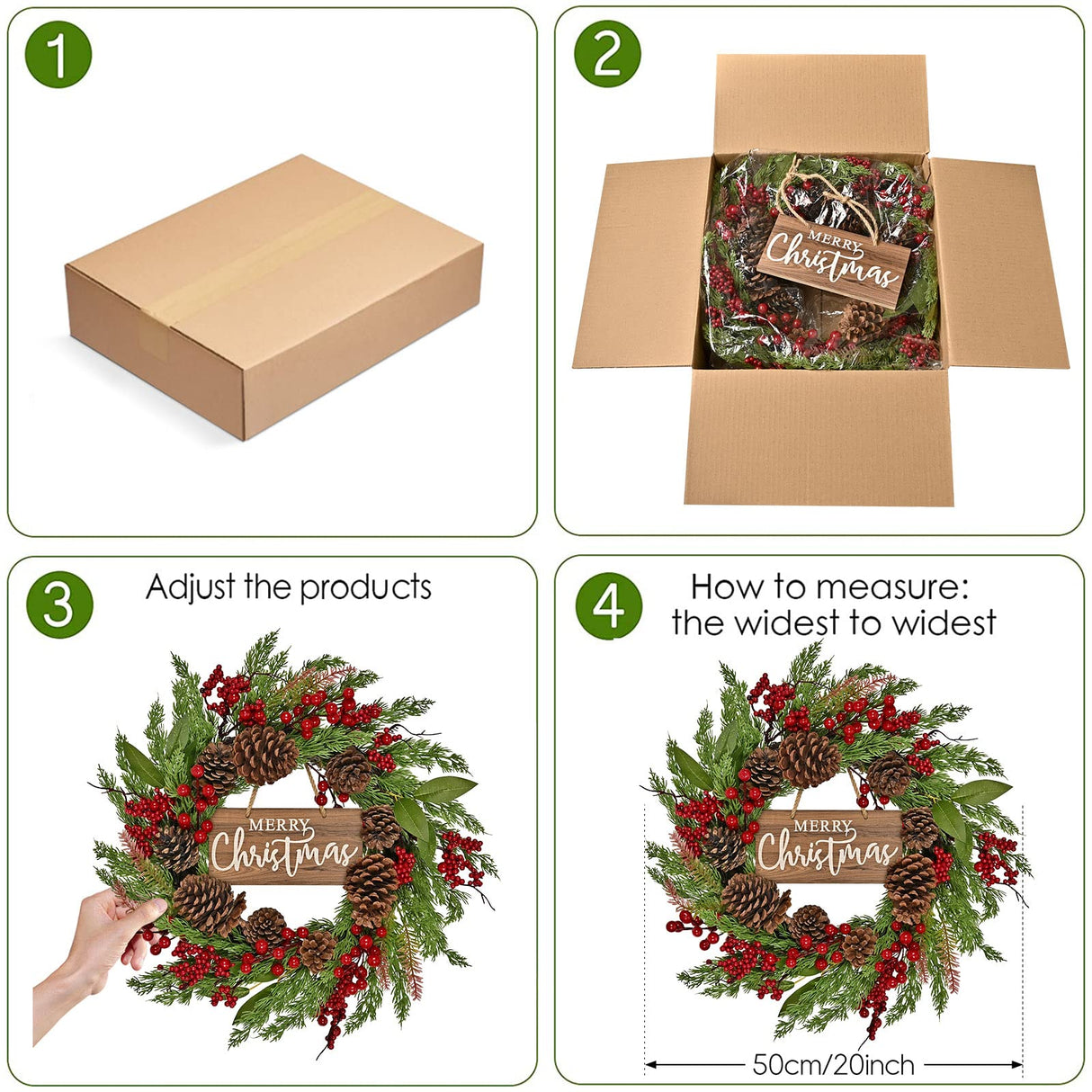 1

2

MERRY
Christmas

3
Adjust the products

MERRY
Christmas

4
How to measure:
the widest to widest

MERRY
Christmas

50cm/20inch