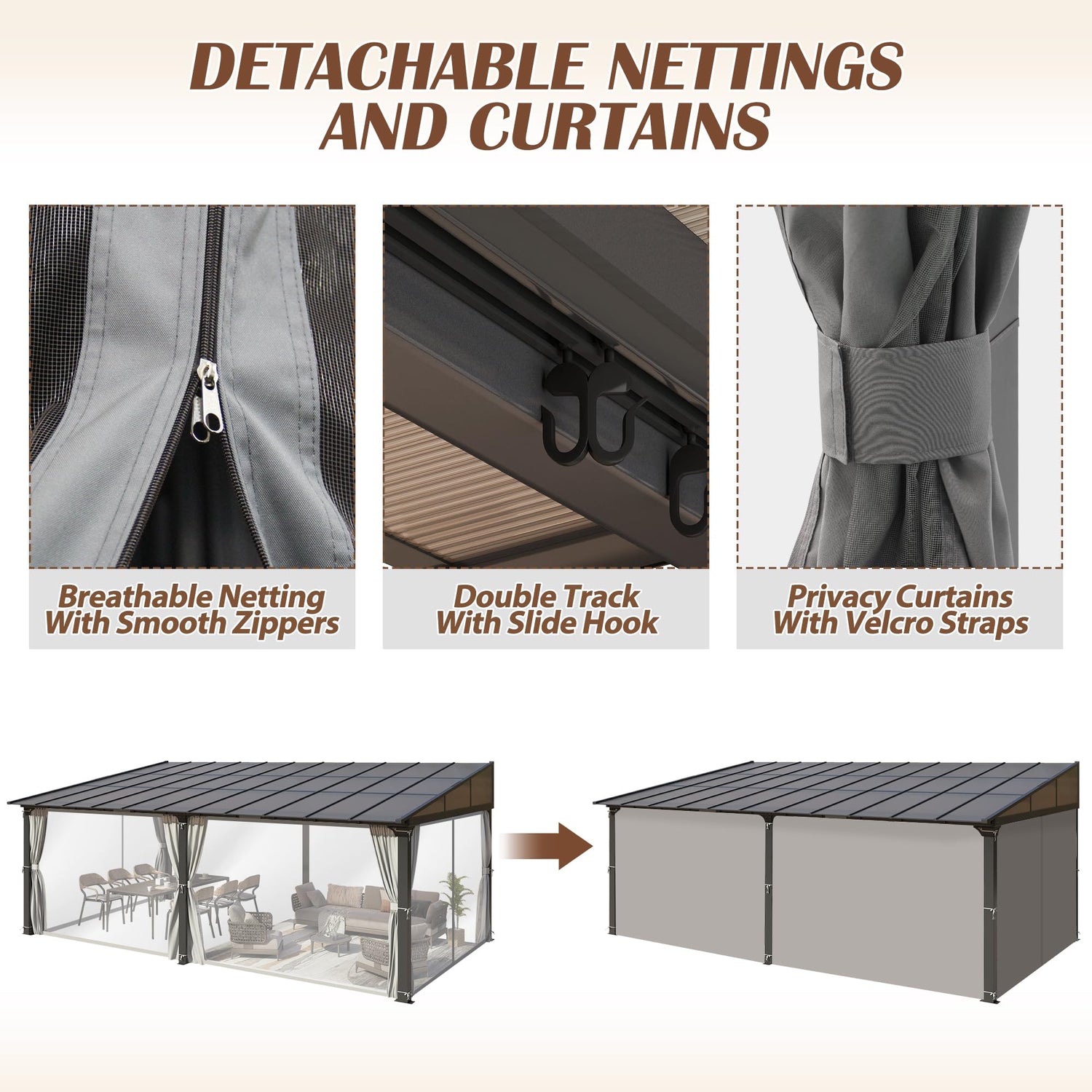 DETACHABLE NETTINGS AND CURTAINS

Breathable Netting With Smooth Zippers

Double Track With Slide Hook

Privacy Curtains With Velcro Straps