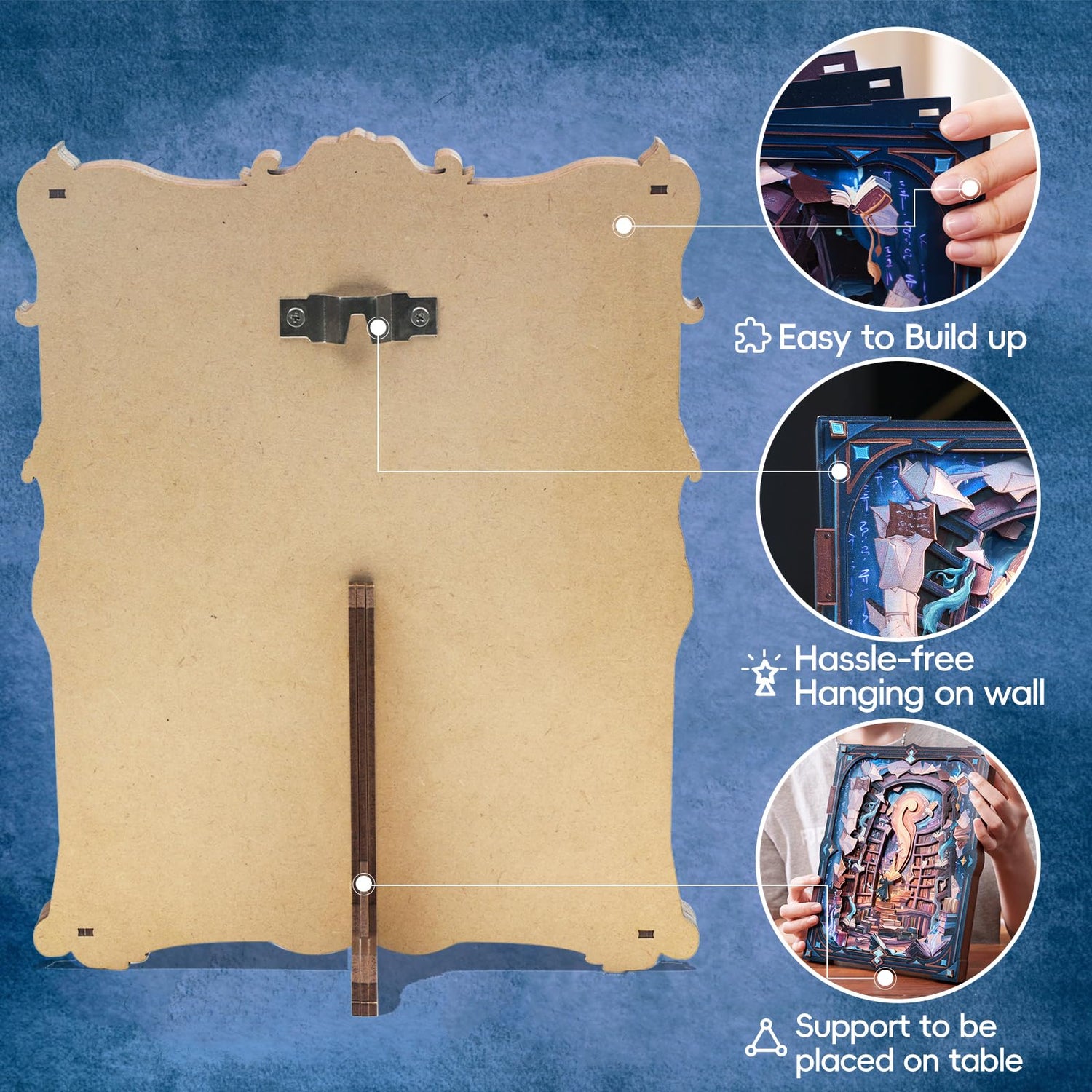 Easy to Build up

Hassle-free Hanging on wall

Support to be placed on table