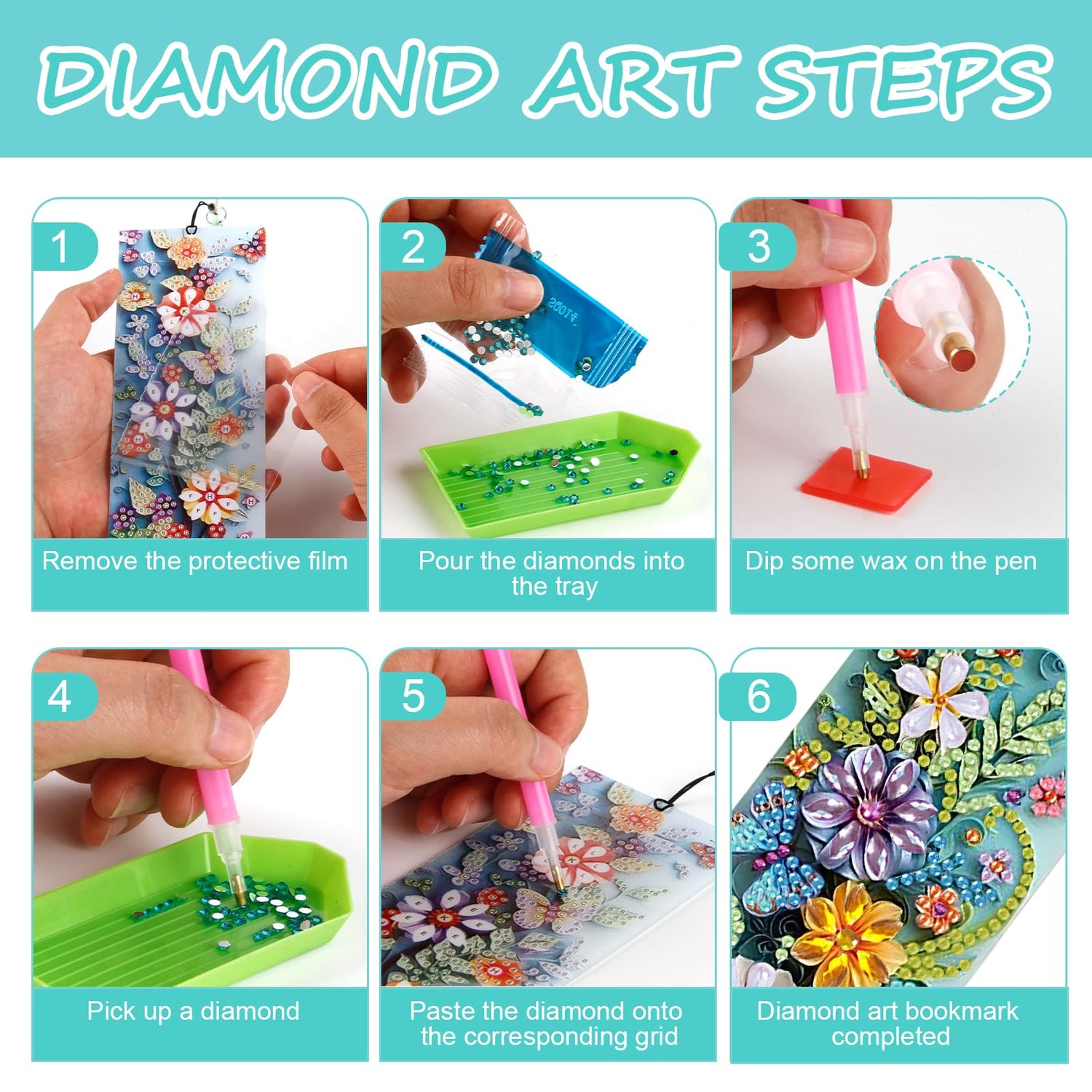 DIAMOND ART STEPS

1
Remove the protective film

2
Pour the diamonds into the tray

3
Dip some wax on the pen

4
Pick up a diamond

5
Paste the diamond onto the corresponding grid

6
Diamond art bookmark completed