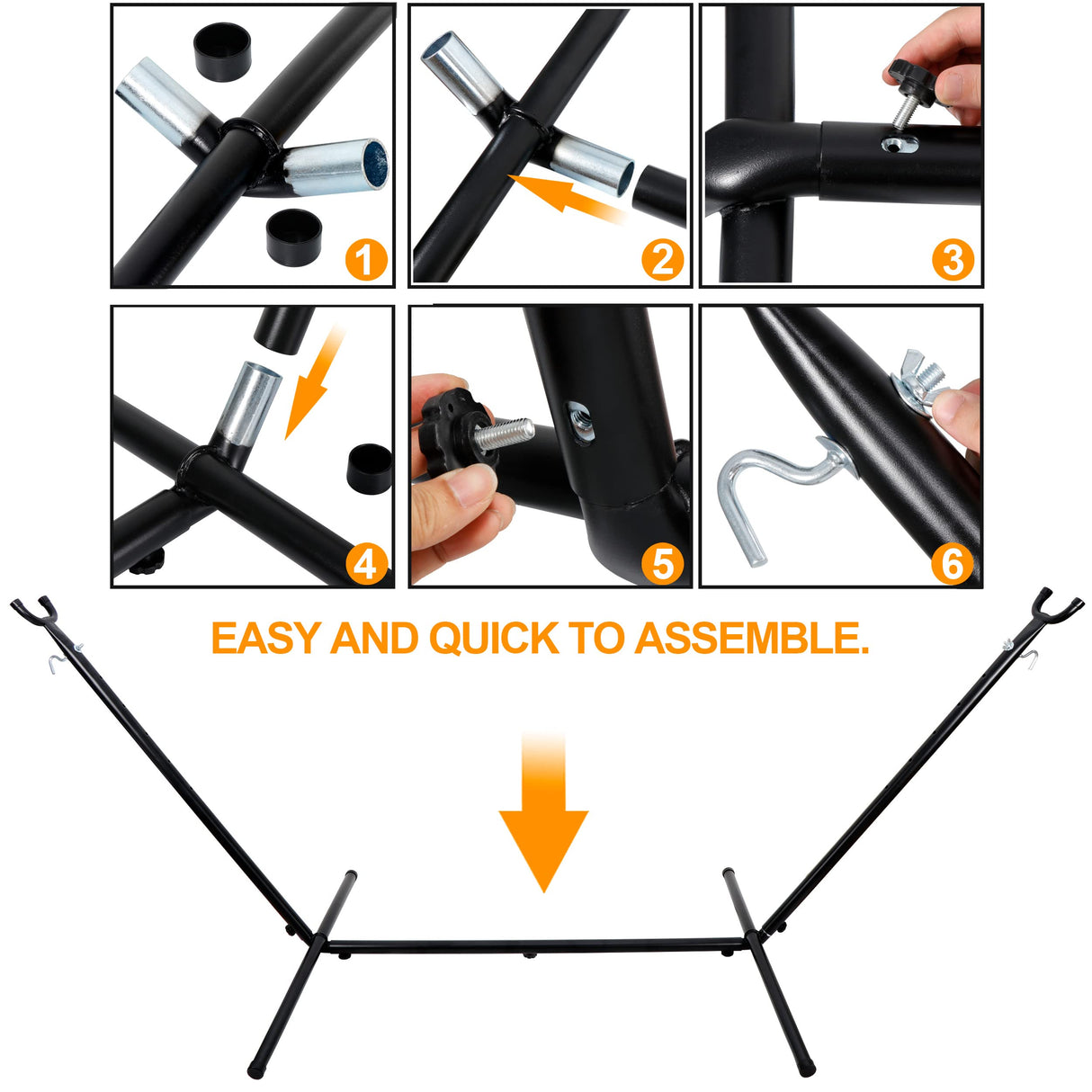 1
2
3
4
5
6

EASY AND QUICK TO ASSEMBLE.