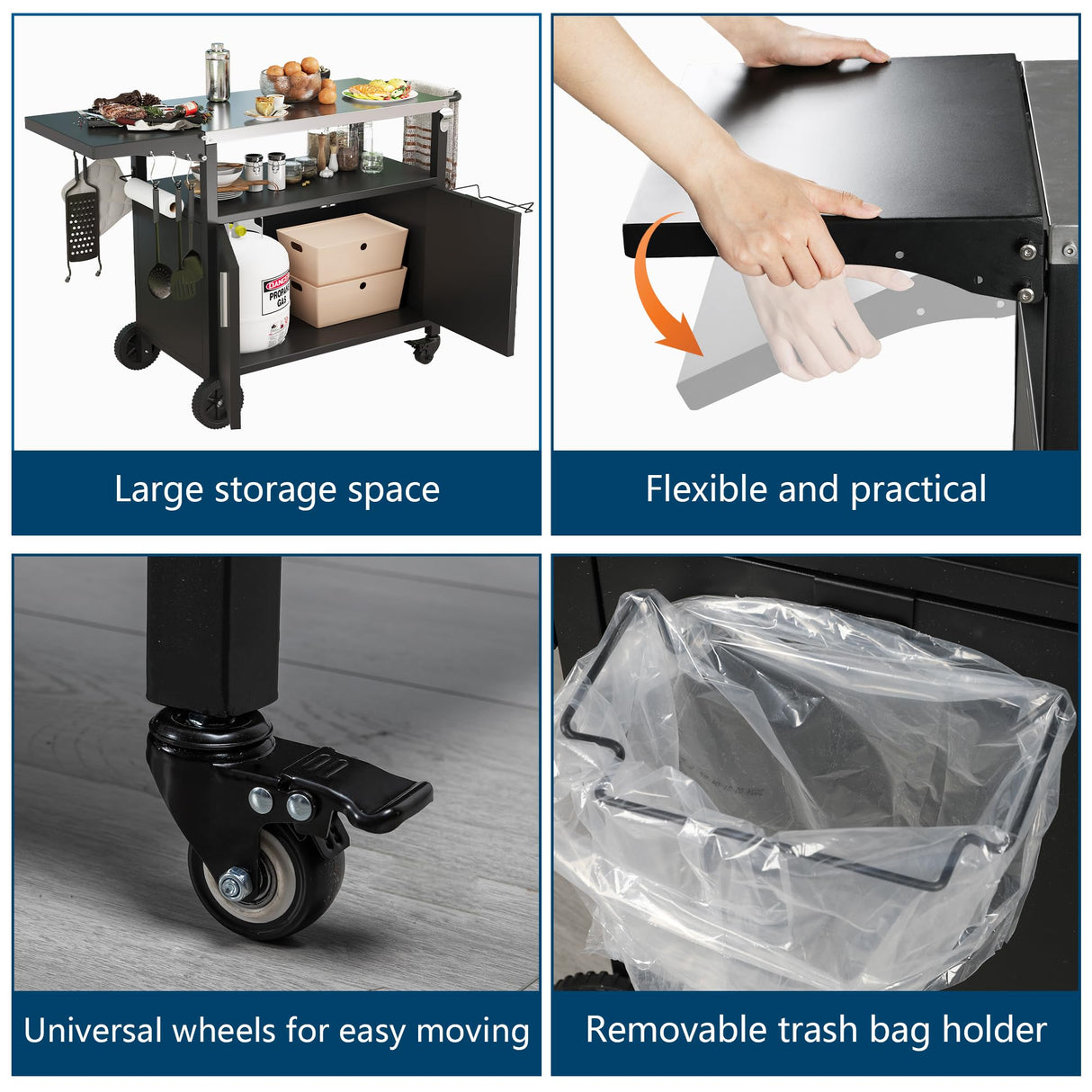 DANGER
PROPANE GAS

Large storage space

Flexible and practical

Universal wheels for easy moving

Removable trash bag holder