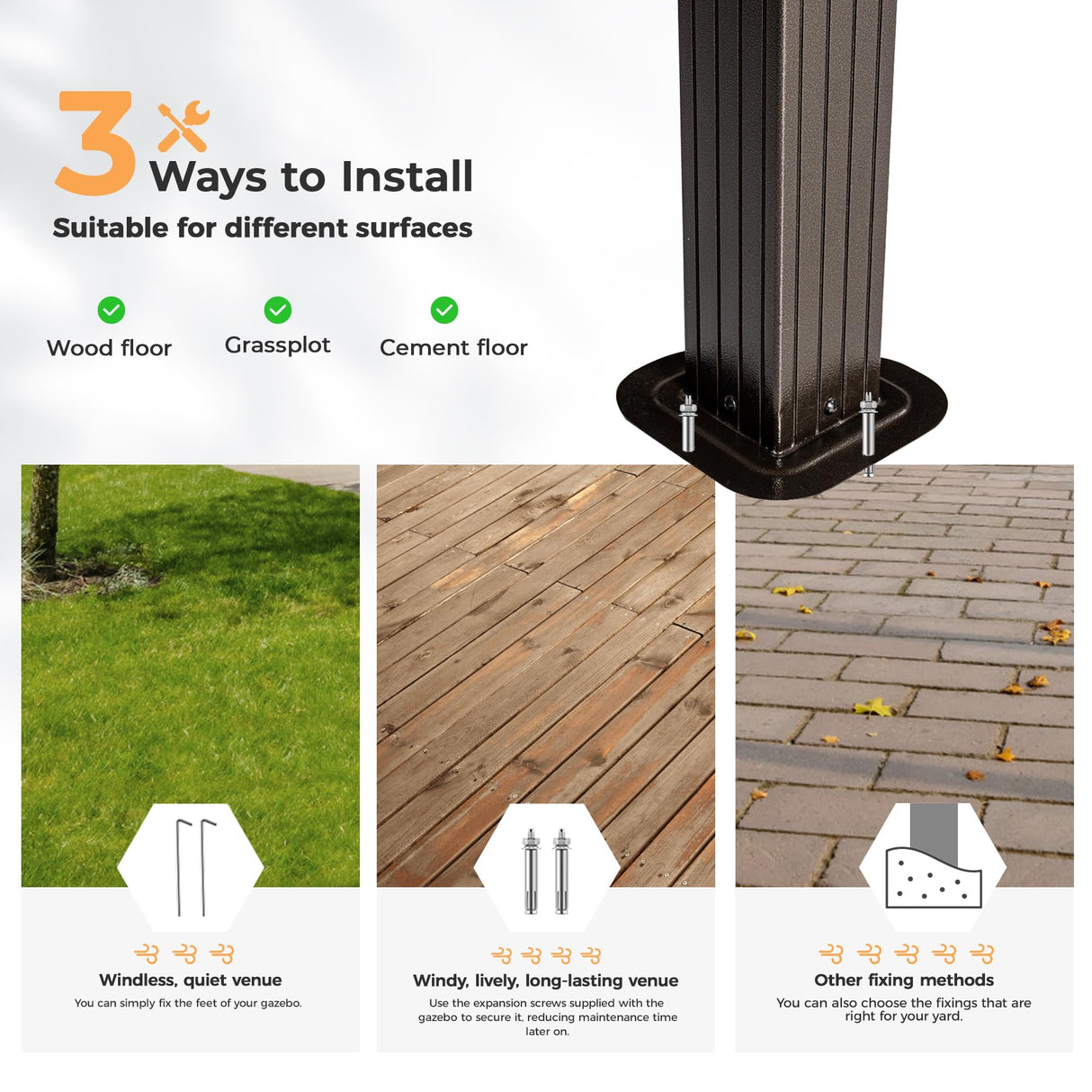 3 Ways to Install

Suitable for different surfaces

Wood floor

Grassplot

Cement floor

Windless, quiet venue

You can simply fix the feet of your gazebo.

Windy, lively, long-lasting venue

Use the expansion screws supplied with the gazebo to secure it, reducing maintenance time later on.

Other fixing methods

You can also choose the fixings that are right for your yard.