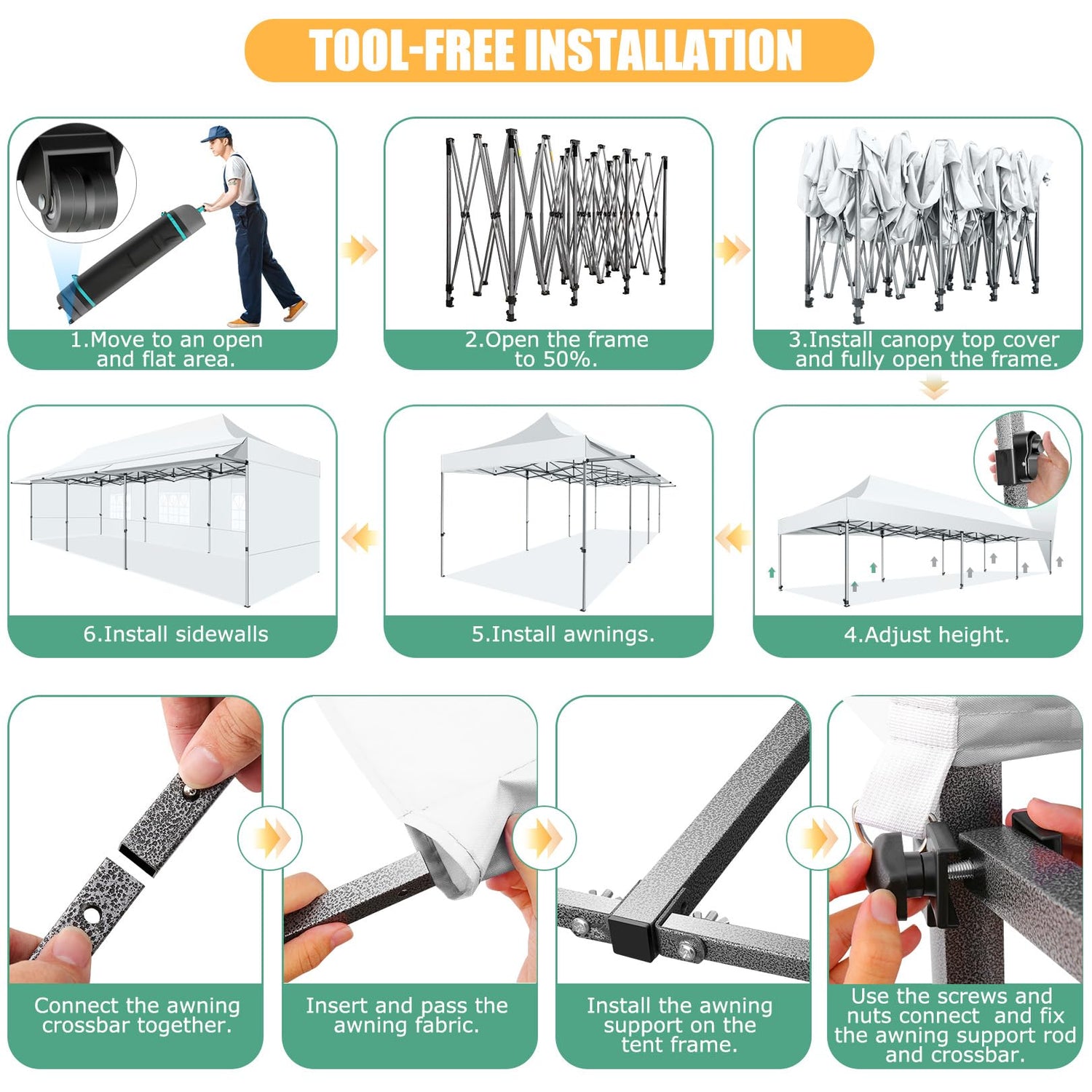 TOOL-FREE INSTALLATION

1.Move to an open and flat area.

2.Open the frame to 50%.

3.Install canopy top cover and fully open the frame.

4.Adjust height.

5.Install awnings.

6.Install sidewalls

Connect the awning crossbar together.

Insert and pass the awning fabric.

Install the awning support on the tent frame.

Use the screws and nuts connect and fix the awning support rod and crossbar.