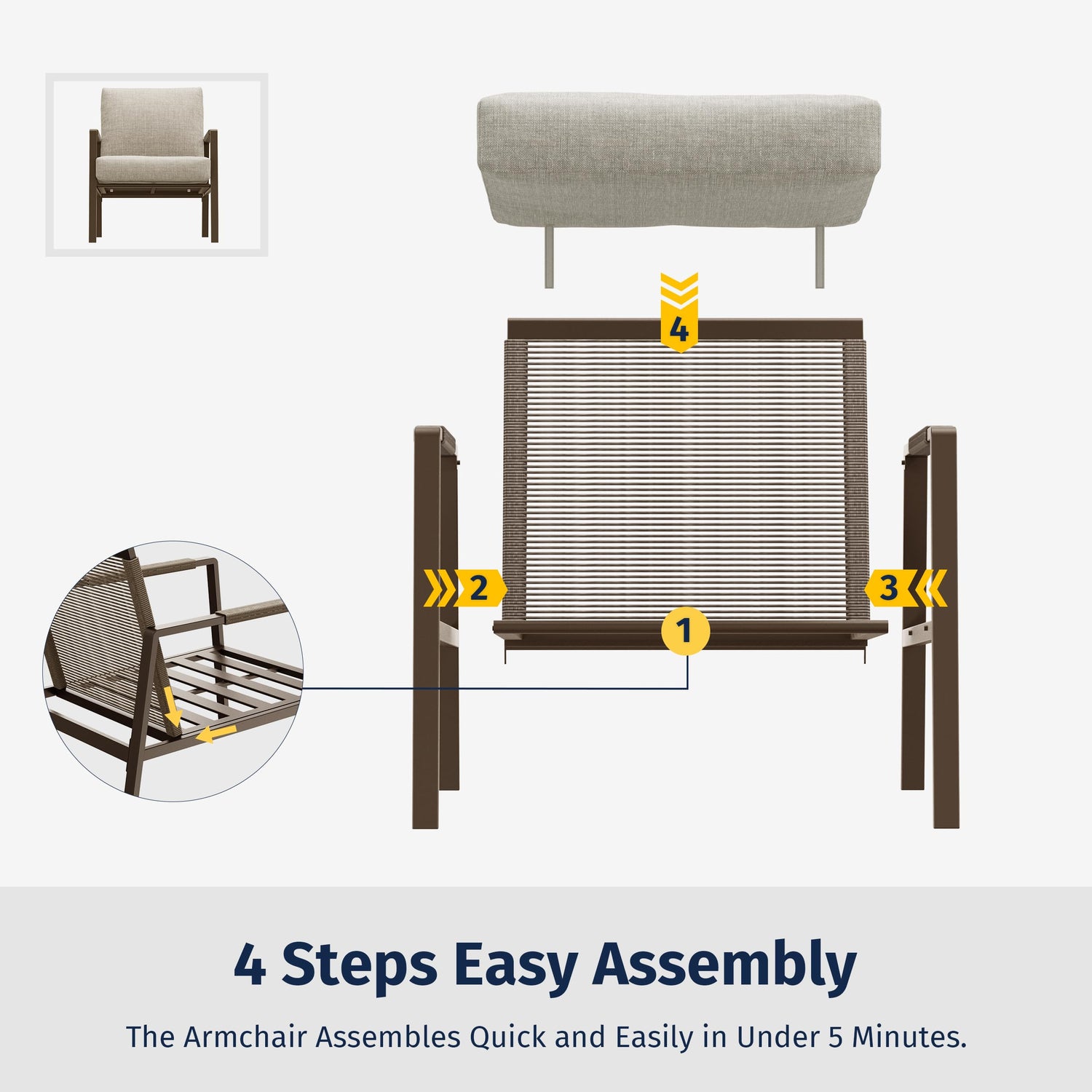 4

2

3

1

4 Steps Easy Assembly

The Armchair Assembles Quick and Easily in Under 5 Minutes.