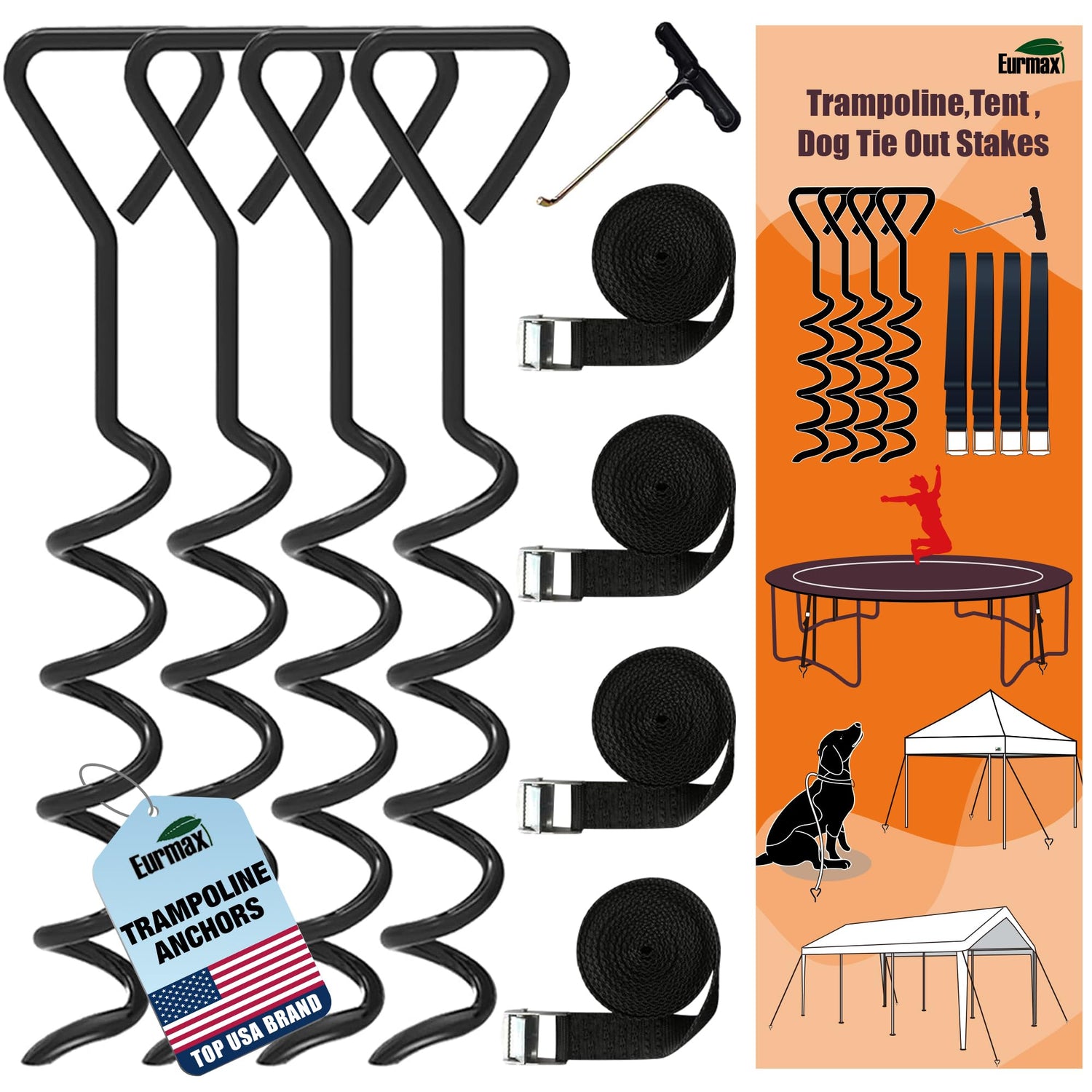 Eurmax

Trampoline,Tent , Dog Tie Out Stakes

Eurmax

TRAMPOLINE ANCHORS

TOP USA BRAND