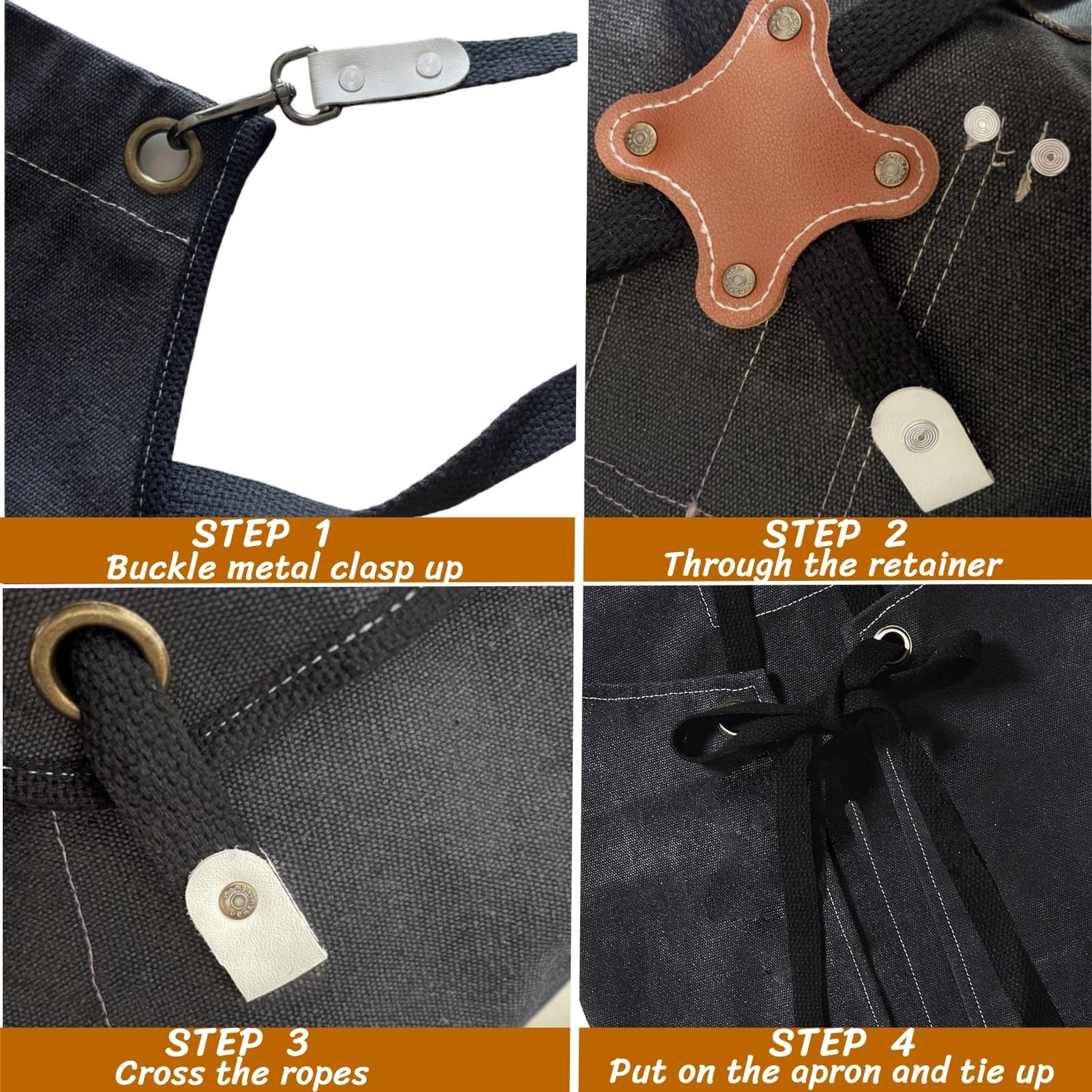 STEP 1
Buckle metal clasp up

STEP 2
Through the retainer

STEP 3
Cross the ropes

STEP 4
Put on the apron and tie up