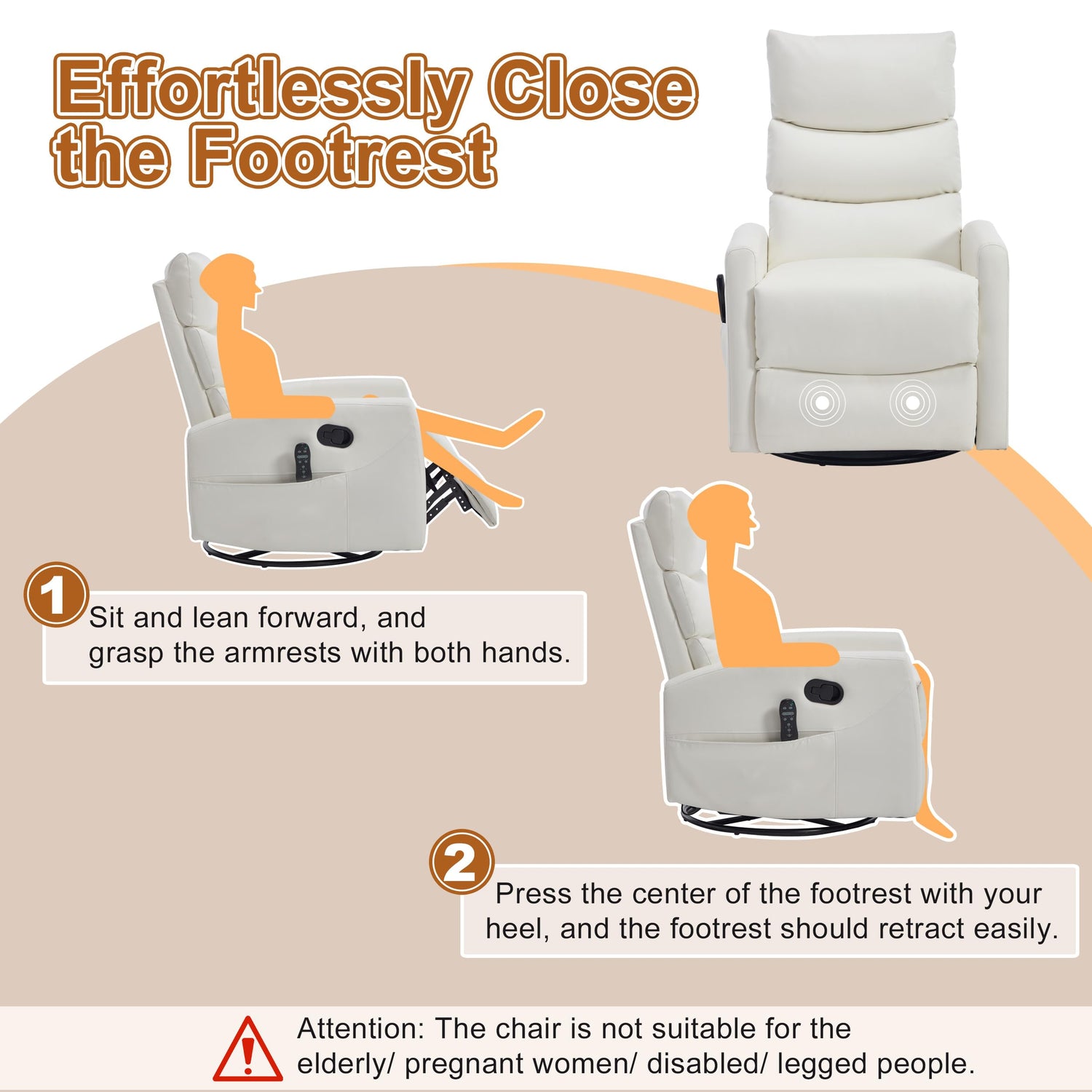 Effortlessly Close the Footrest

1
Sit and lean forward, and grasp the armrests with both hands.

2
Press the center of the footrest with your heel, and the footrest should retract easily.

Attention: The chair is not suitable for the elderly/ pregnant women/ disabled/ legged people.