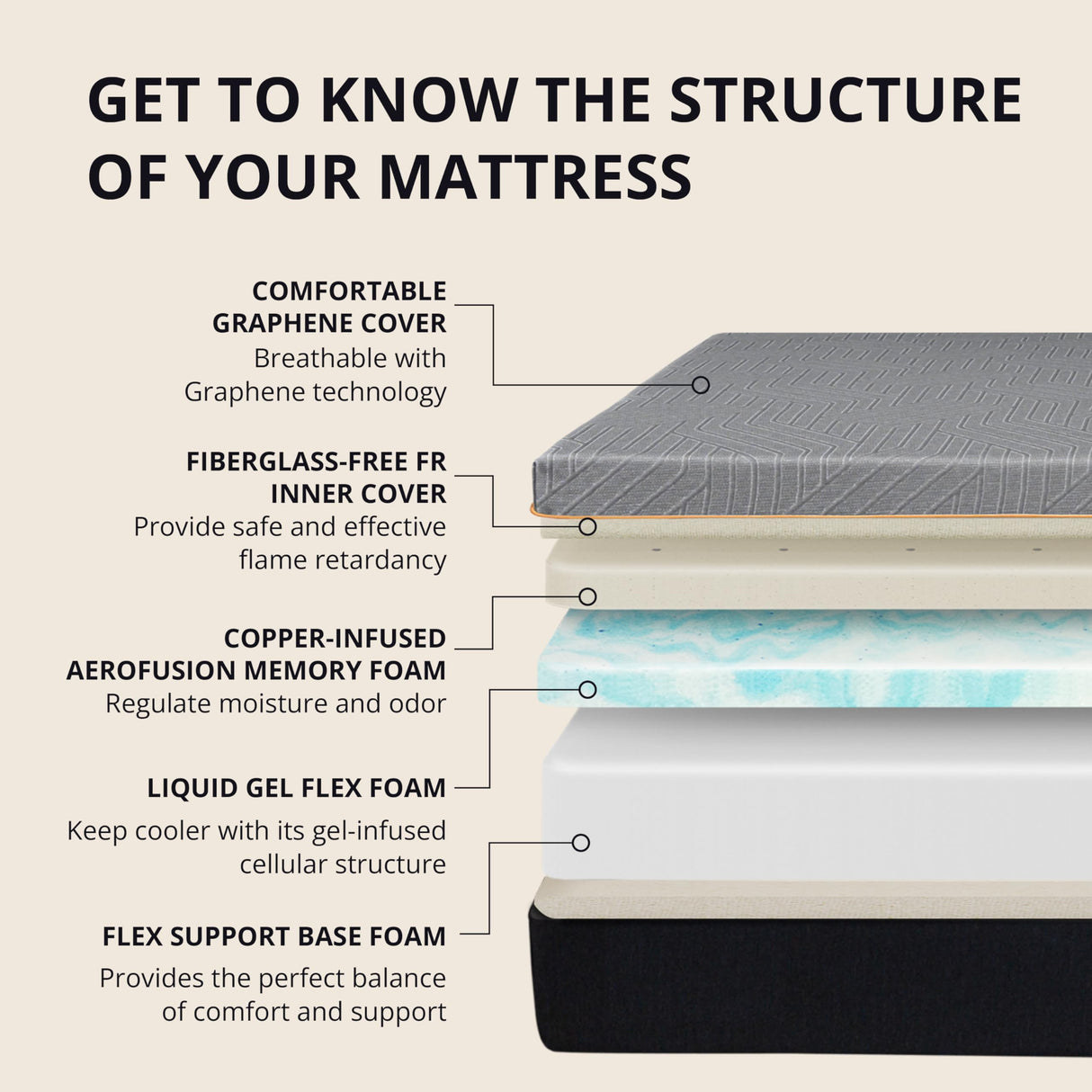 GET TO KNOW THE STRUCTURE OF YOUR MATTRESS

COMFORTABLE GRAPHENE COVER
Breathable with Graphene technology

FIBERGLASS-FREE FR INNER COVER
Provide safe and effective flame retardancy

COPPER-INFUSED AEROFUSION MEMORY FOAM
Regulate moisture and odor

LIQUID GEL FLEX FOAM
Keep cooler with its gel-infused cellular structure

FLEX SUPPORT BASE FOAM
Provides the perfect balance of comfort and support