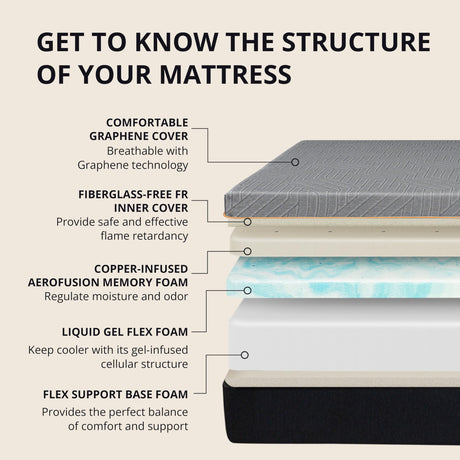 GET TO KNOW THE STRUCTURE OF YOUR MATTRESS

COMFORTABLE GRAPHENE COVER
Breathable with Graphene technology

FIBERGLASS-FREE FR INNER COVER
Provide safe and effective flame retardancy

COPPER-INFUSED AEROFUSION MEMORY FOAM
Regulate moisture and odor

LIQUID GEL FLEX FOAM
Keep cooler with its gel-infused cellular structure

FLEX SUPPORT BASE FOAM
Provides the perfect balance of comfort and support