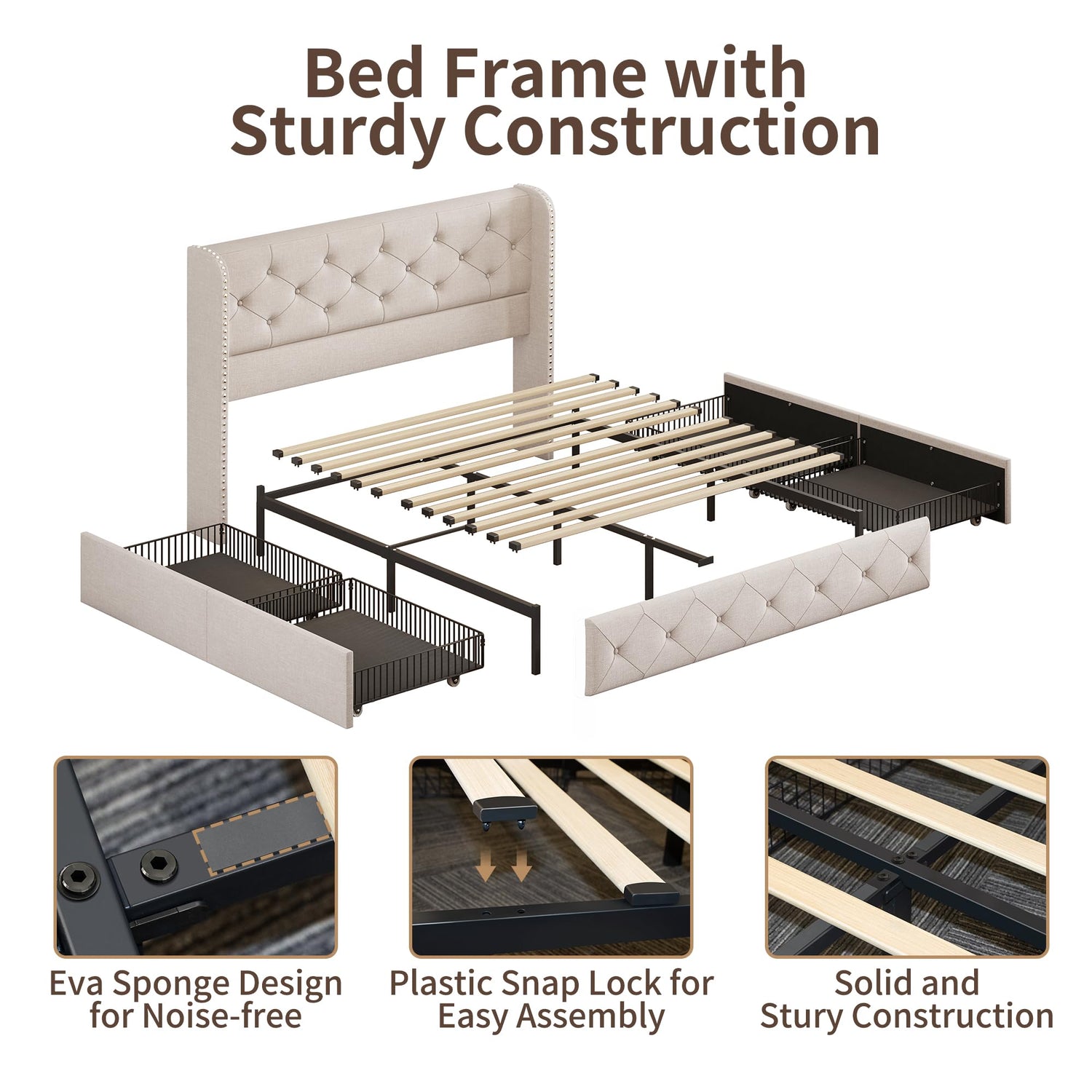 Bed Frame with Sturdy Construction

Eva Sponge Design for Noise-free

Plastic Snap Lock for Easy Assembly

Solid and Stury Construction