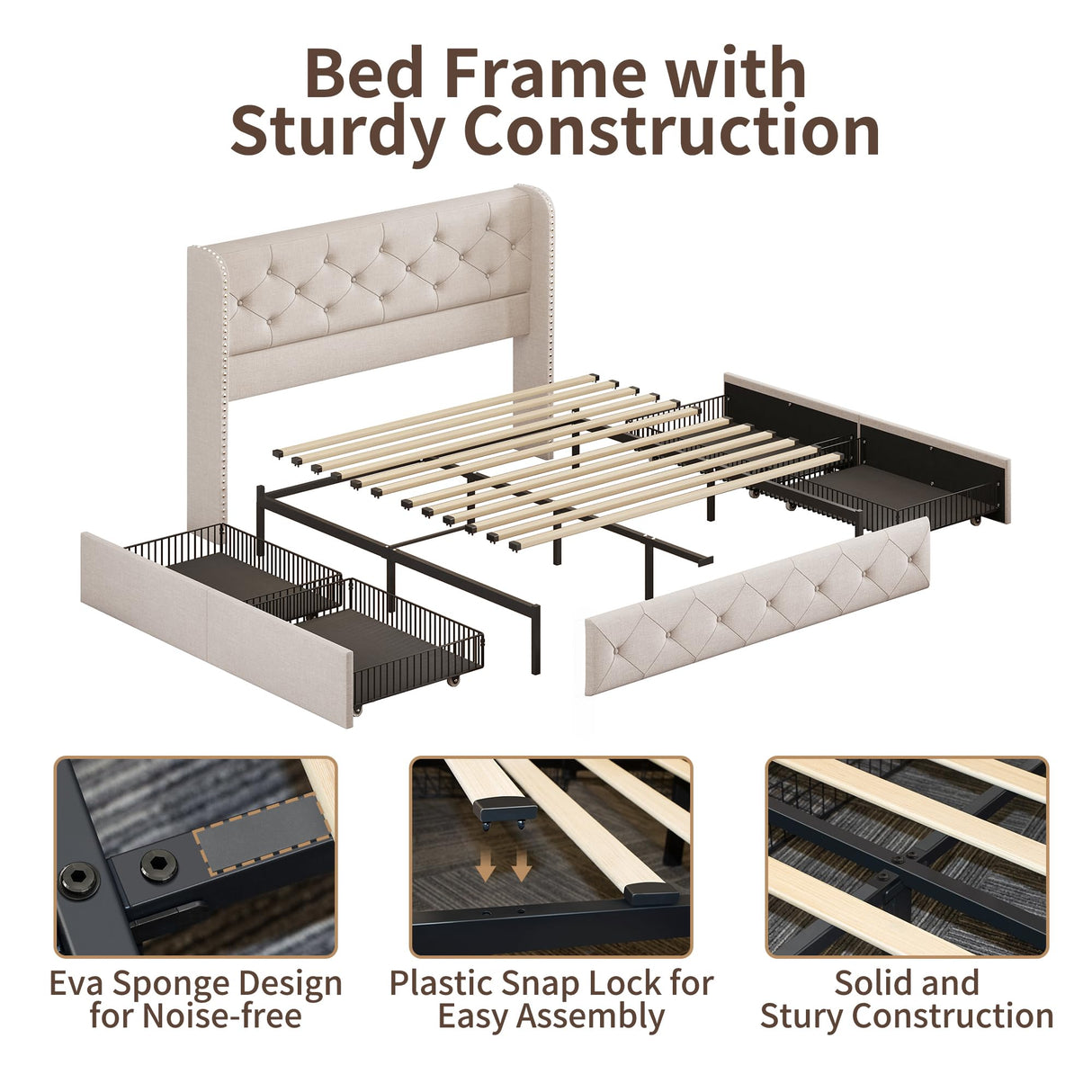 Bed Frame with Sturdy Construction

Eva Sponge Design for Noise-free

Plastic Snap Lock for Easy Assembly

Solid and Stury Construction