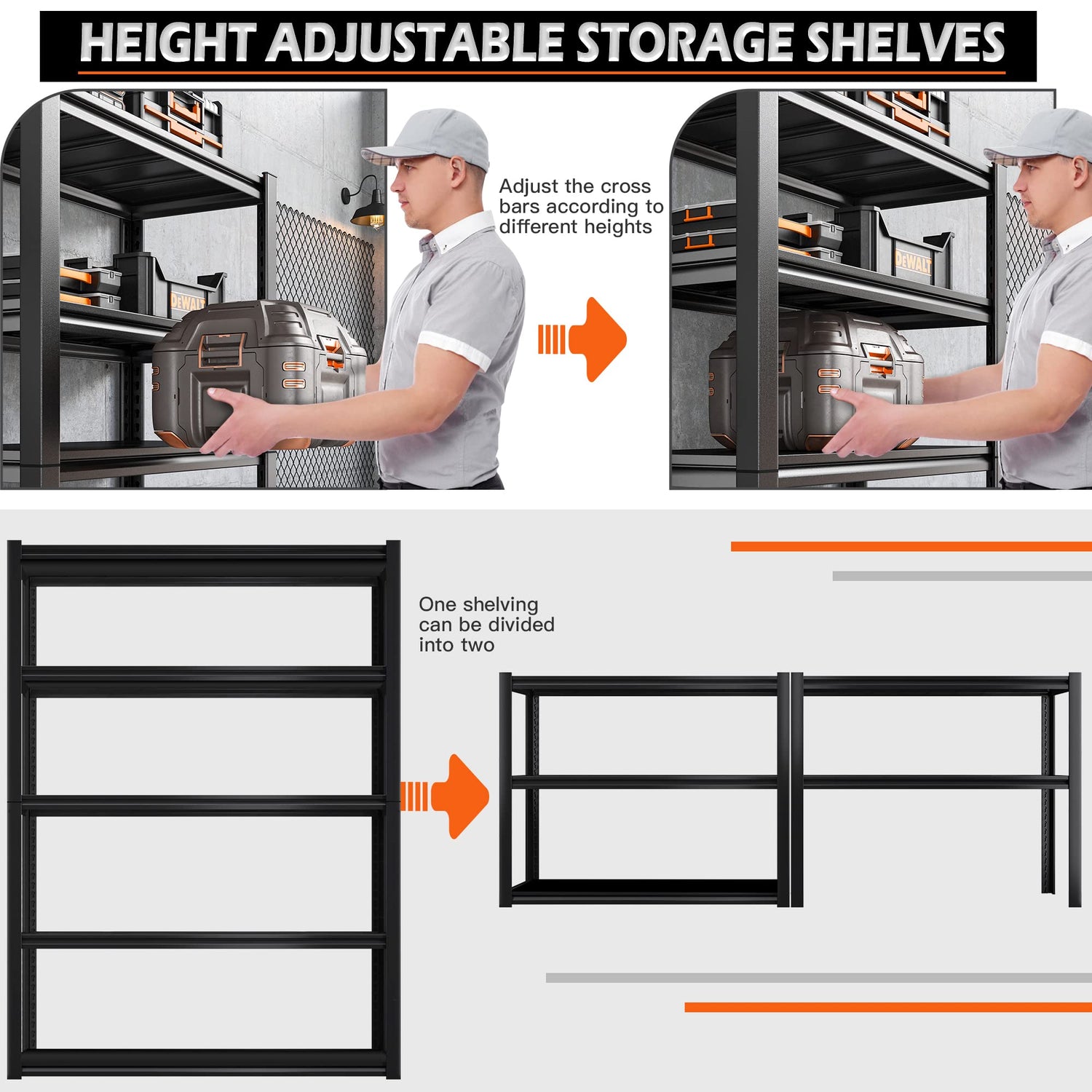 HEIGHT ADJUSTABLE STORAGE SHELVES

DEWALT

Adjust the cross bars according to different heights

DEWALT

One shelving can be divided into two