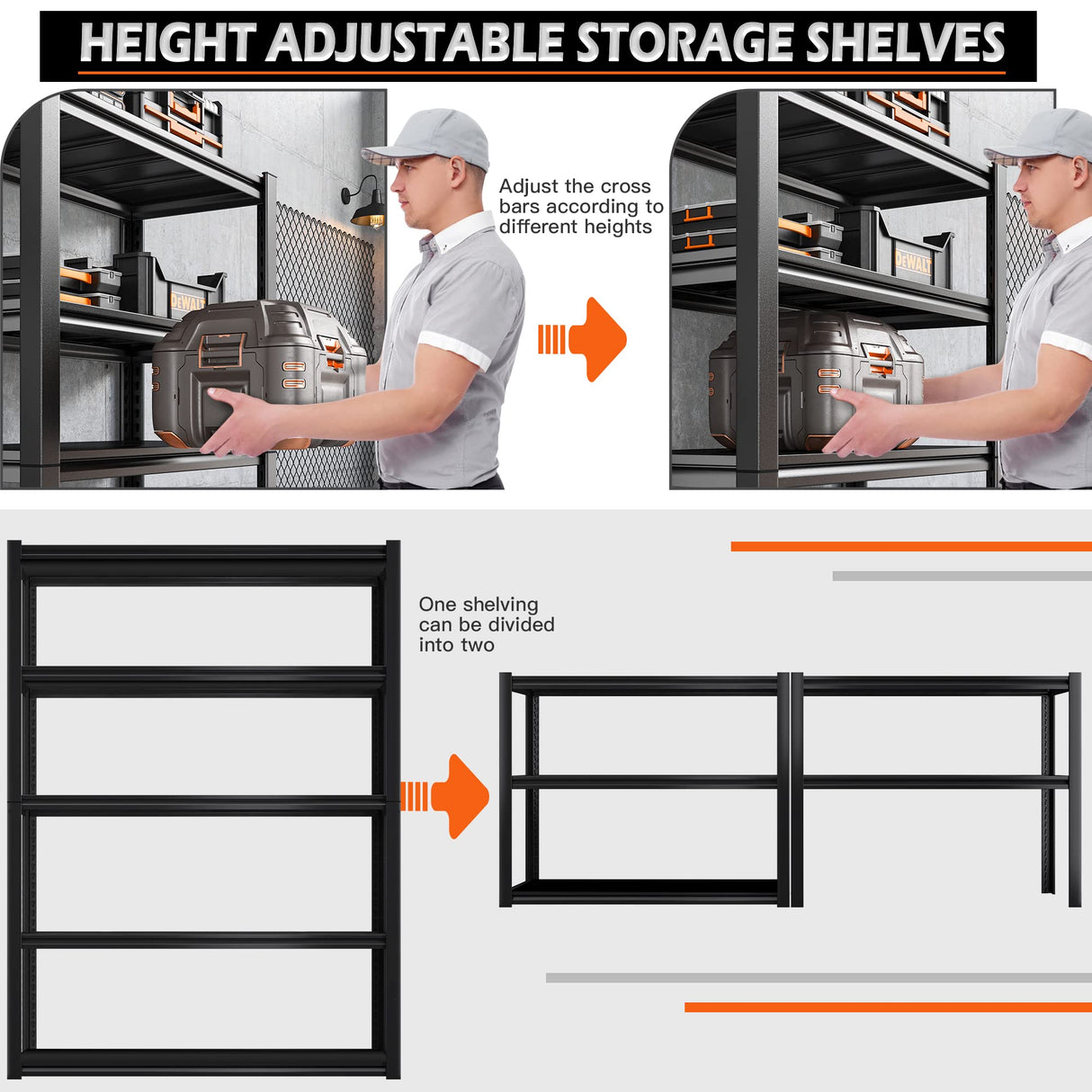 HEIGHT ADJUSTABLE STORAGE SHELVES

DEWALT

Adjust the cross bars according to different heights

DEWALT

One shelving can be divided into two