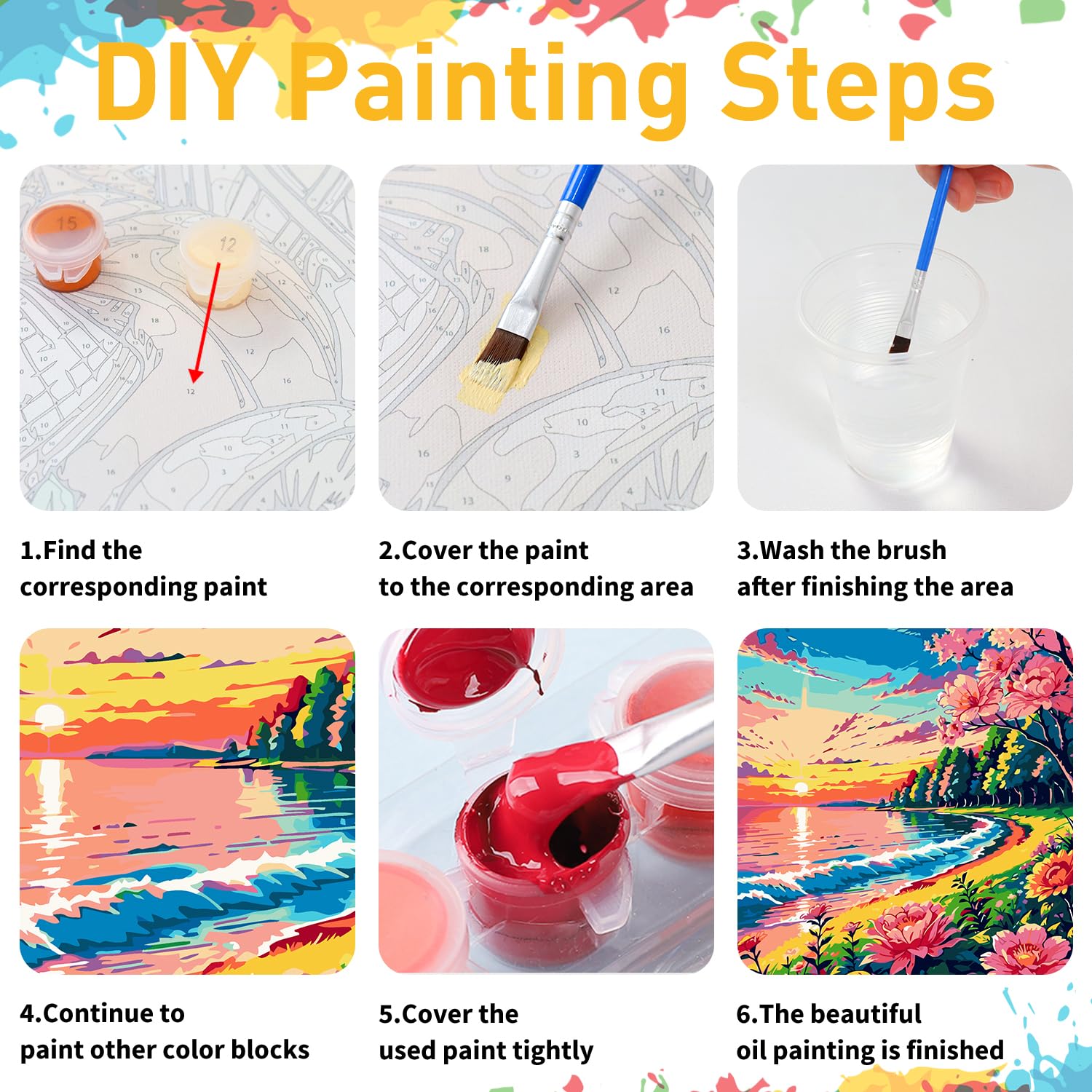 DIY Painting Steps

15
12

1.Find the corresponding paint

2.Cover the paint to the corresponding area

3.Wash the brush after finishing the area

4.Continue to paint other color blocks

5.Cover the used paint tightly

6.The beautiful oil painting is finished