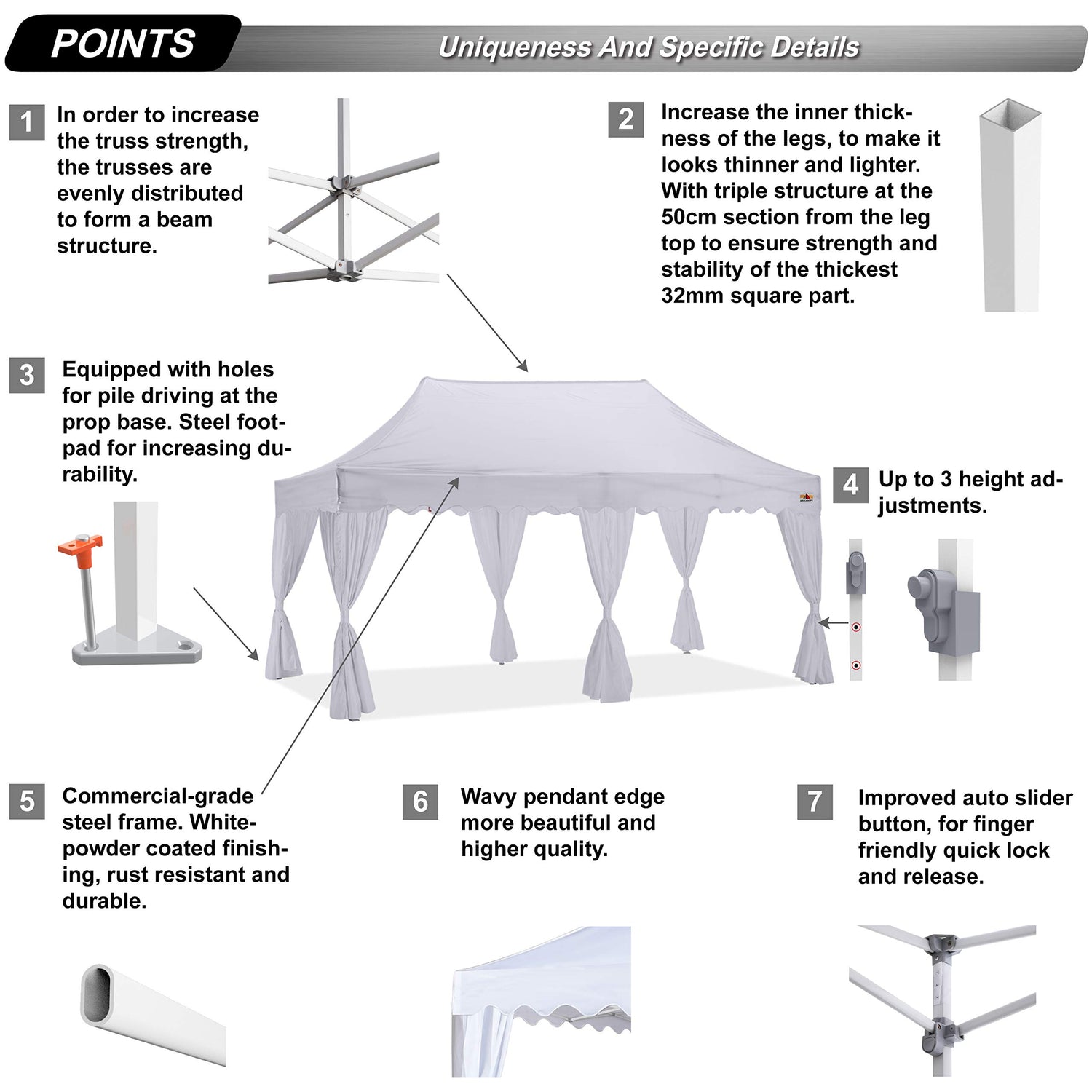 POINTS

Uniqueness And Specific Details

1 In order to increase the truss strength, the trusses are evenly distributed to form a beam structure.

2 Increase the inner thickness of the legs, to make it looks thinner and lighter. With triple structure at the 50cm section from the leg top to ensure strength and stability of the thickest 32mm square part.

3 Equipped with holes for pile driving at the prop base. Steel footpad for increasing durability.

4 Up to 3 height adjustments.

5 Commercial-grade steel frame. White-powder coated finishing, rust resistant and durable.

6 Wavy pendant edge more beautiful and higher quality.

7 Improved auto slider button, for finger friendly quick lock and release.