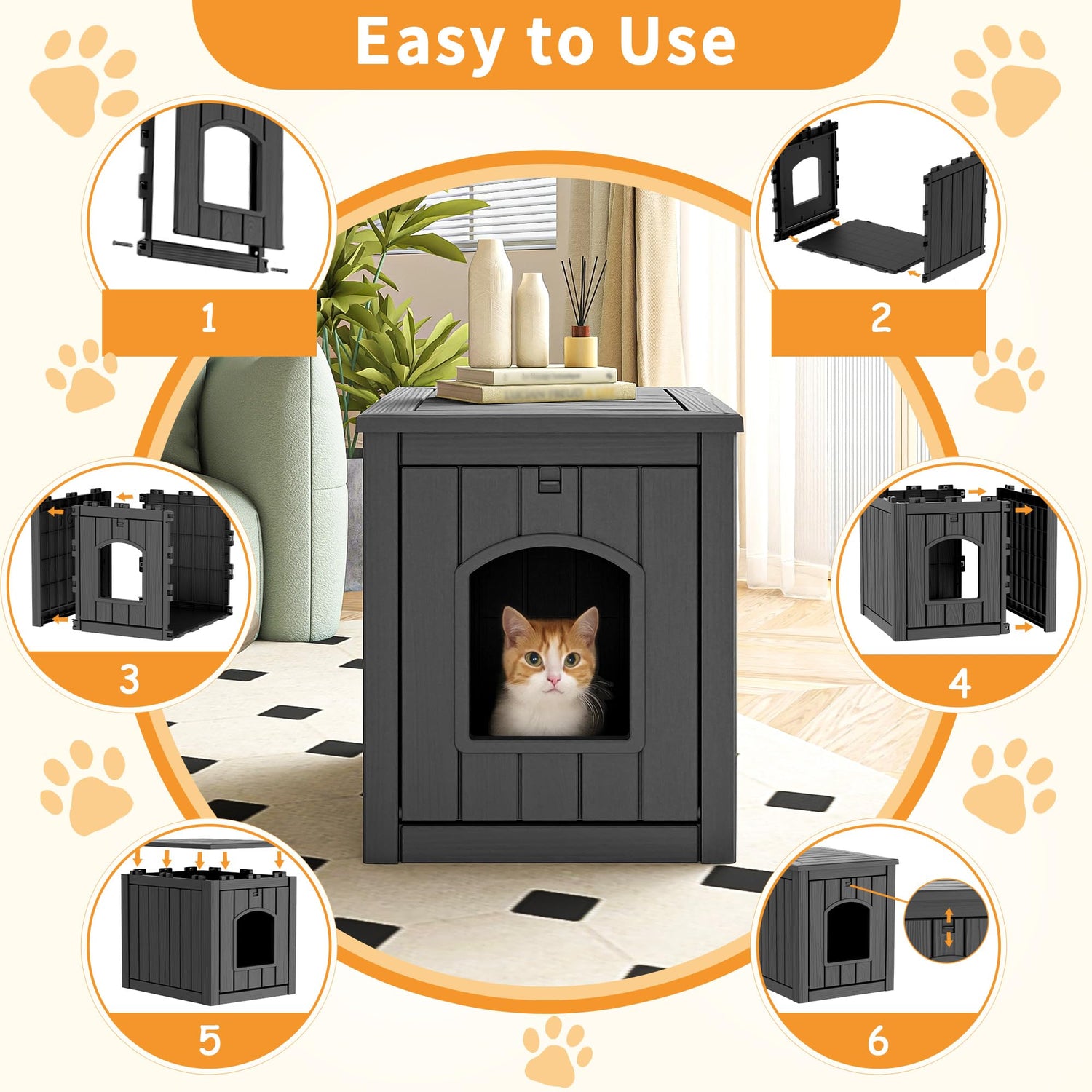 Easy to Use

1

2

3

4

5

6