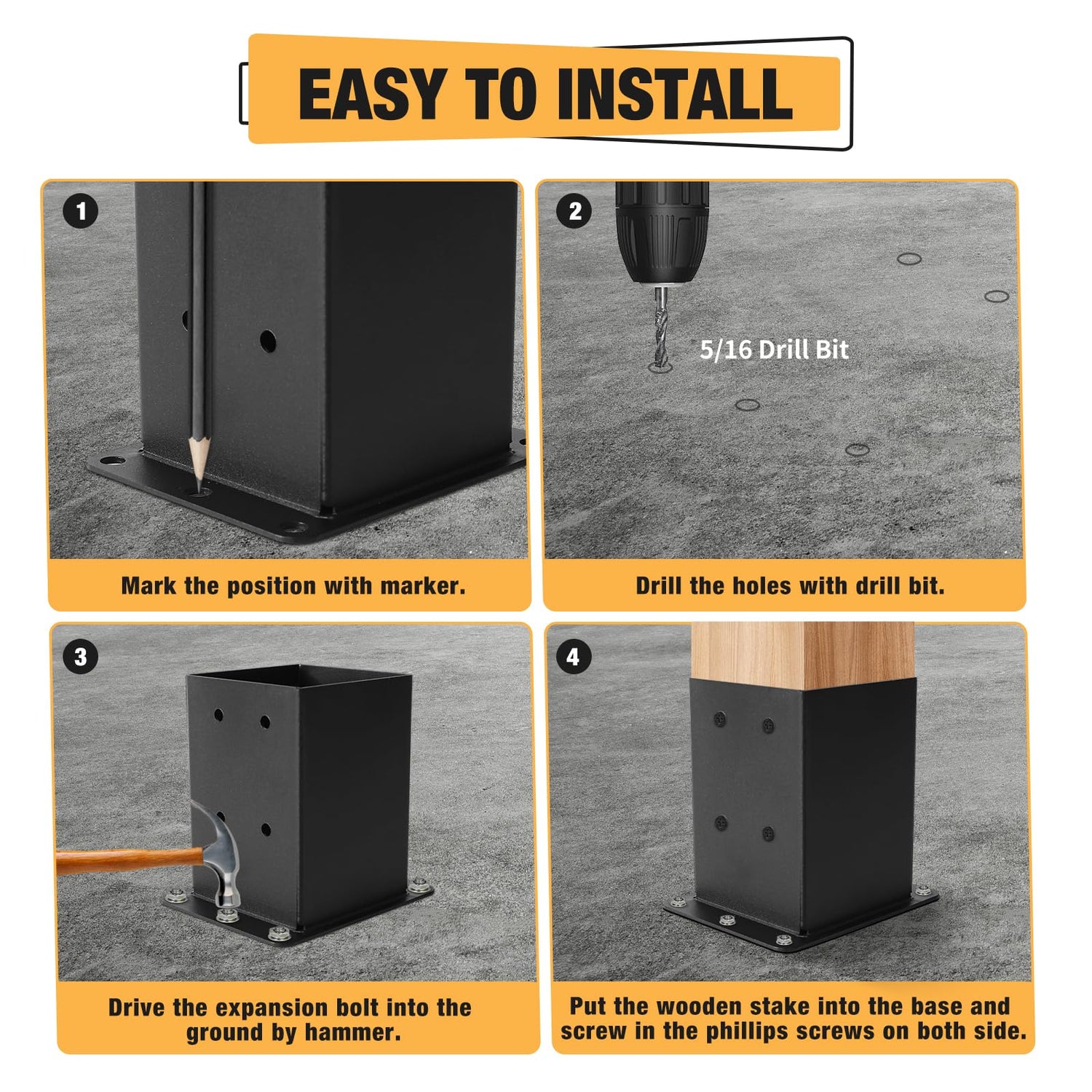 EASY TO INSTALL

1

Mark the position with marker.

2

5/16 Drill Bit

Drill the holes with drill bit.

3

Drive the expansion bolt into the ground by hammer.

4

Put the wooden stake into the base and screw in the phillips screws on both side.