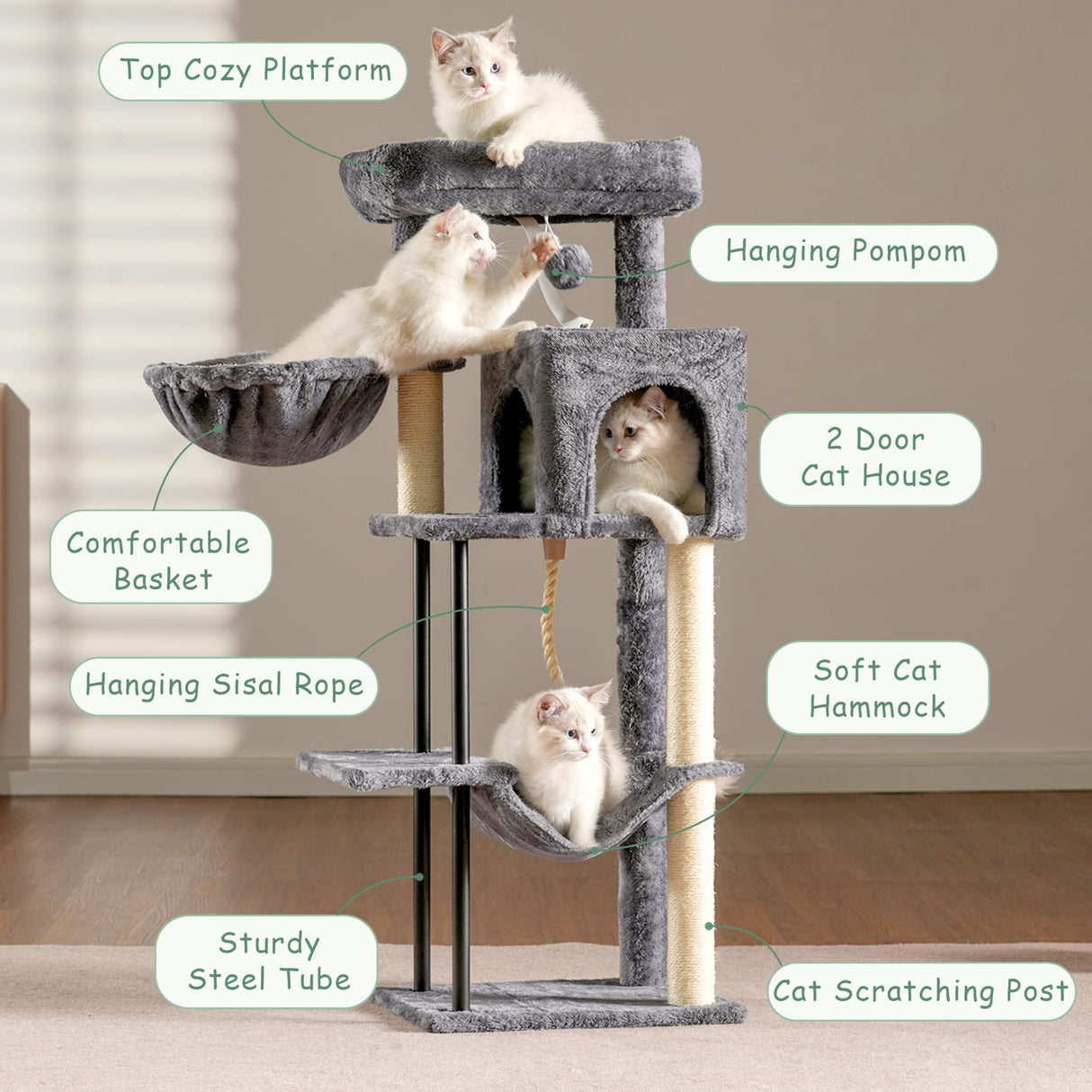 Top Cozy Platform

Hanging Pompom

2 Door Cat House

Comfortable Basket

Hanging Sisal Rope

Soft Cat Hammock

Sturdy Steel Tube

Cat Scratching Post