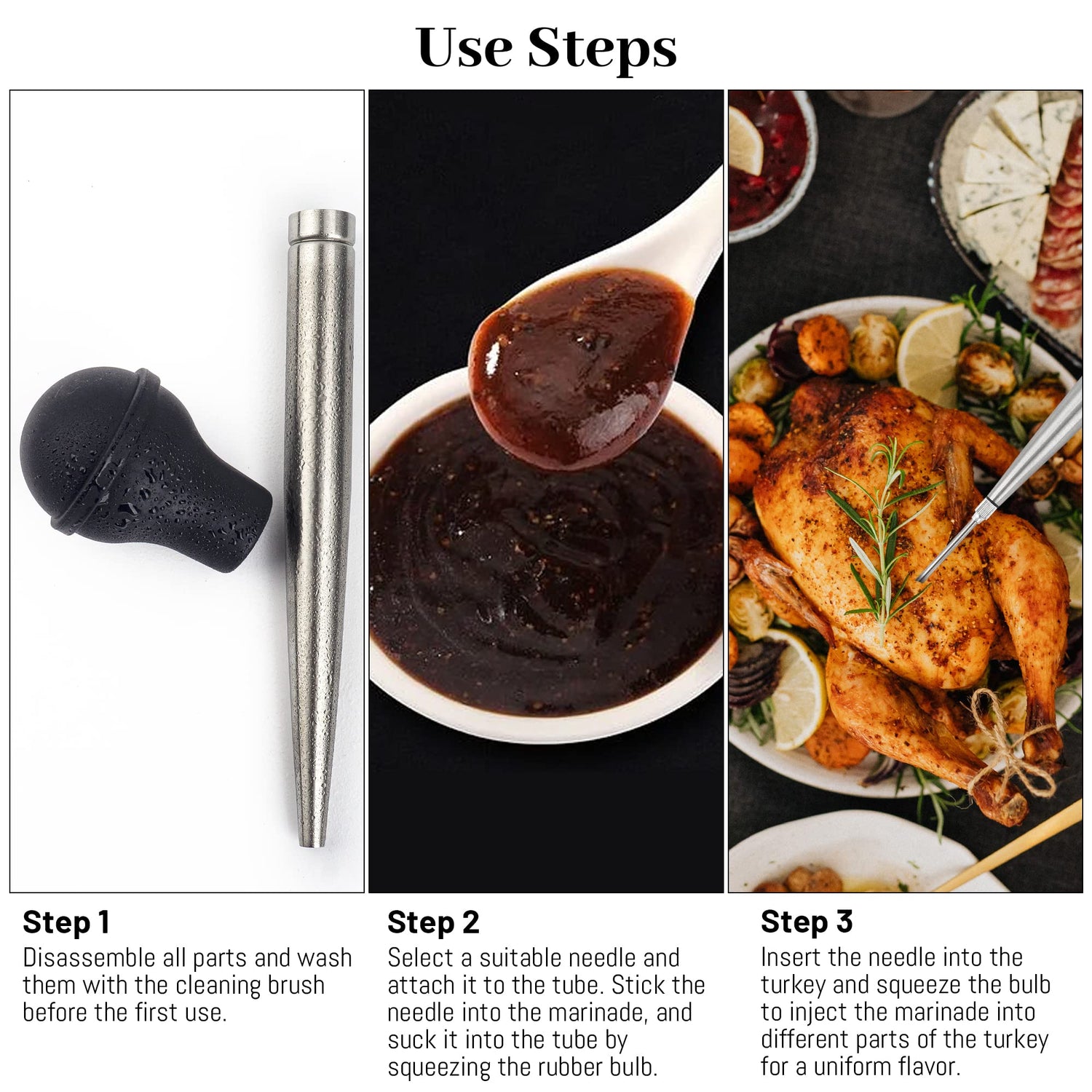 Use Steps

Step 1
Disassemble all parts and wash them with the cleaning brush before the first use.

Step 2
Select a suitable needle and attach it to the tube. Stick the needle into the marinade, and suck it into the tube by squeezing the rubber bulb.

Step 3
Insert the needle into the turkey and squeeze the bulb to inject the marinade into different parts of the turkey for a uniform flavor.