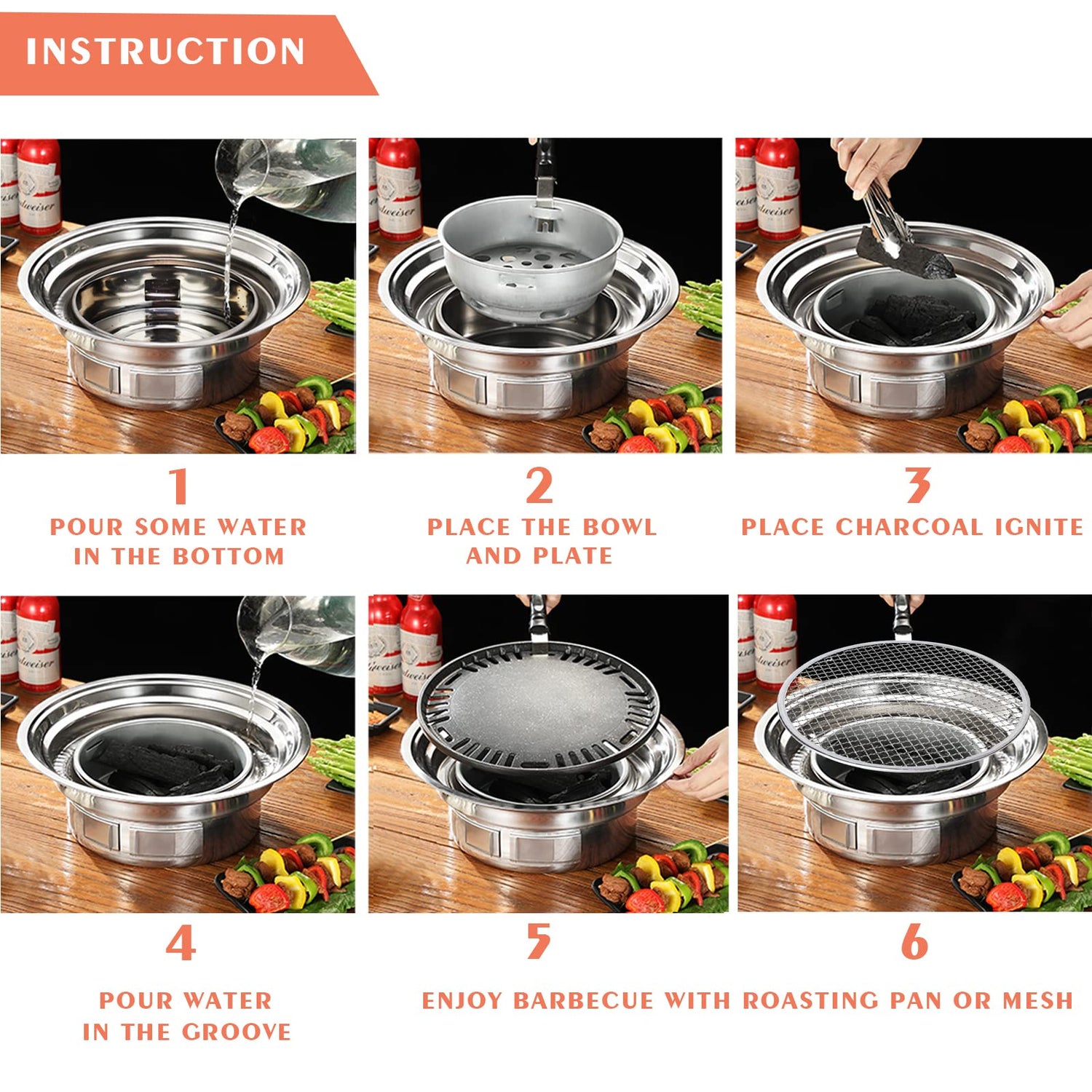 INSTRUCTION

1
POUR SOME WATER IN THE BOTTOM

2
PLACE THE BOWL AND PLATE

3
PLACE CHARCOAL IGNITE

4
POUR WATER IN THE GROOVE

5

6

ENJOY BARBECUE WITH ROASTING PAN OR MESH