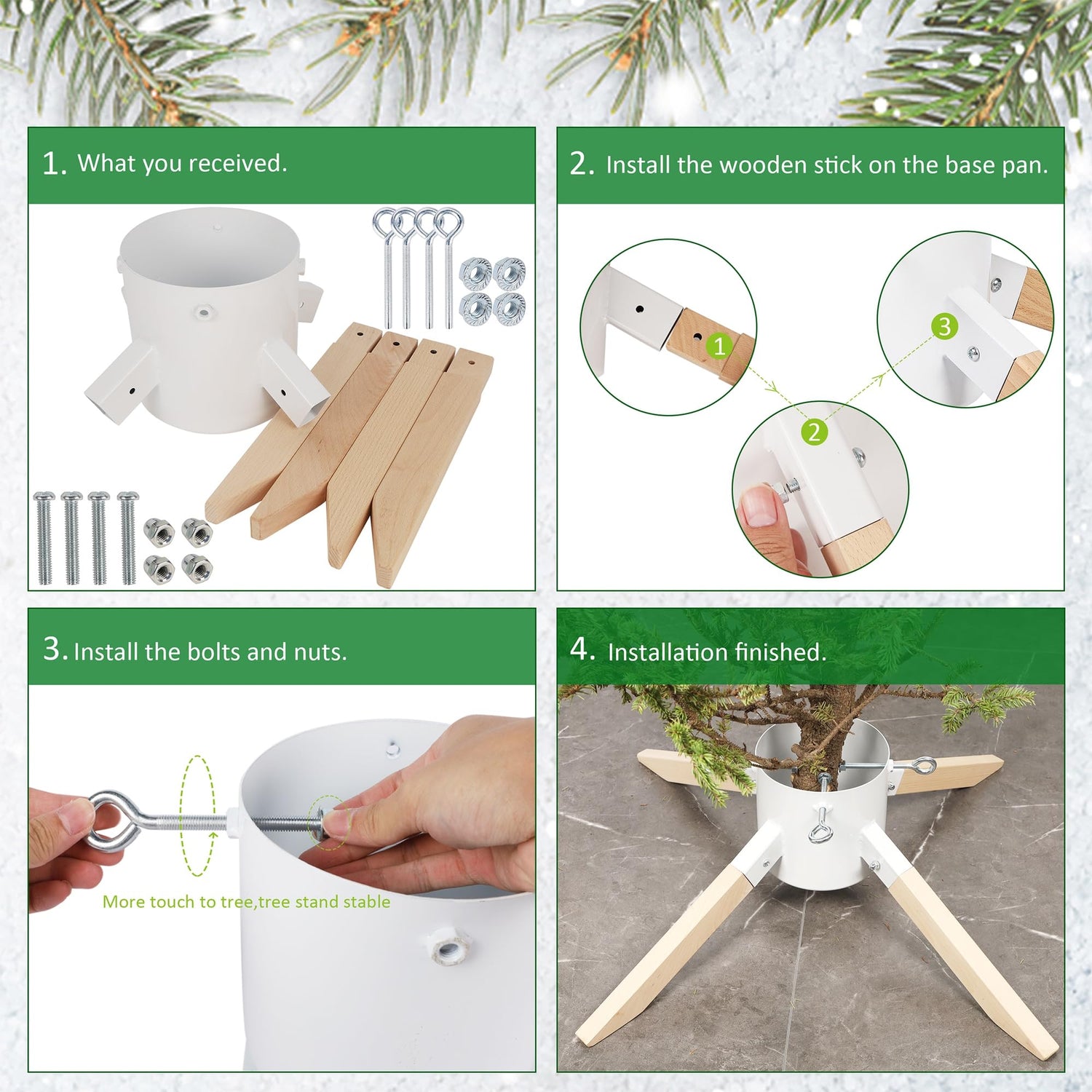 1. What you received.

2. Install the wooden stick on the base pan.

1

2

3

3. Install the bolts and nuts.

More touch to tree,tree stand stable

4. Installation finished.