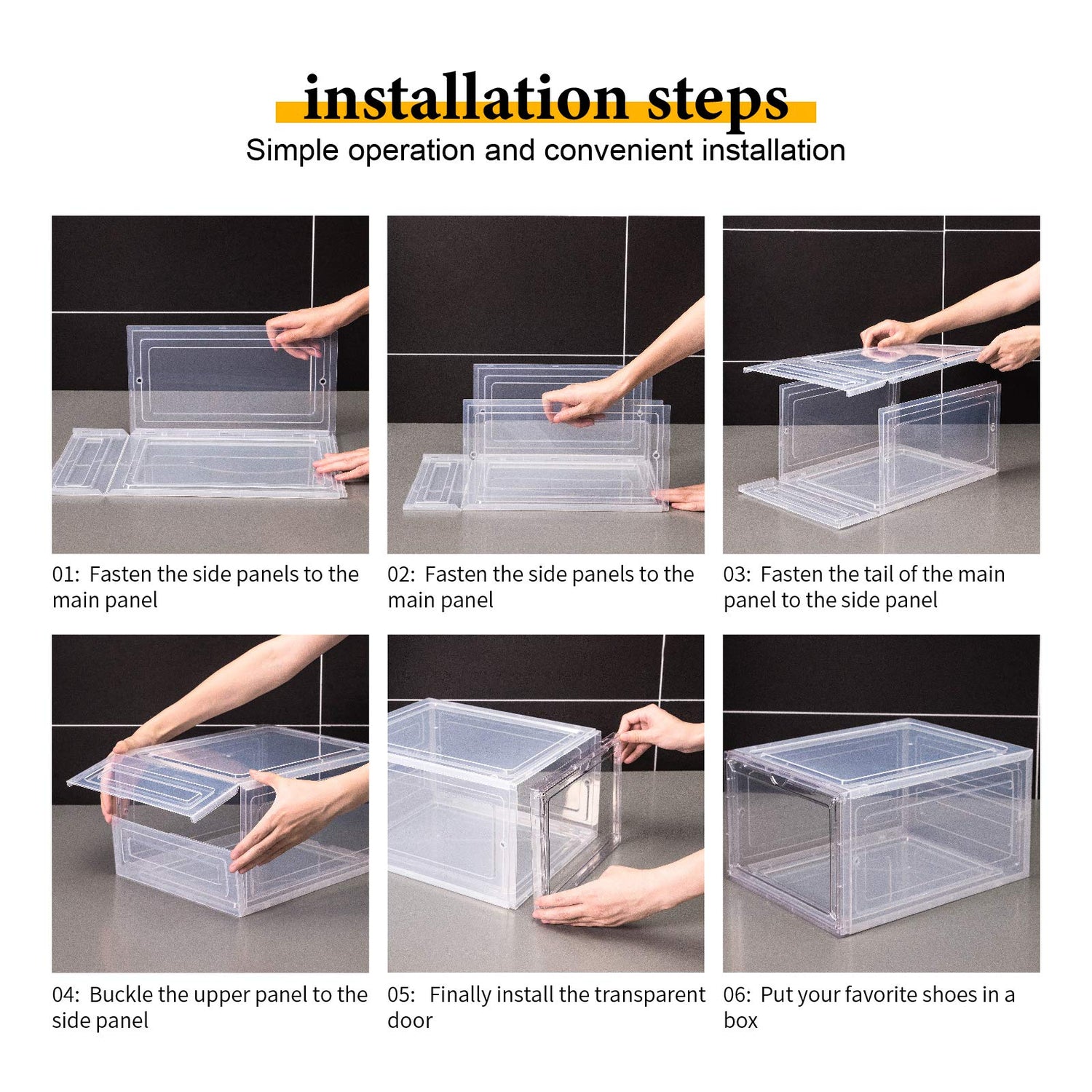 installation steps

Simple operation and convenient installation

01: Fasten the side panels to the main panel

02: Fasten the side panels to the main panel

03: Fasten the tail of the main panel to the side panel

04: Buckle the upper panel to the side panel

05: Finally install the transparent door

06: Put your favorite shoes in a box