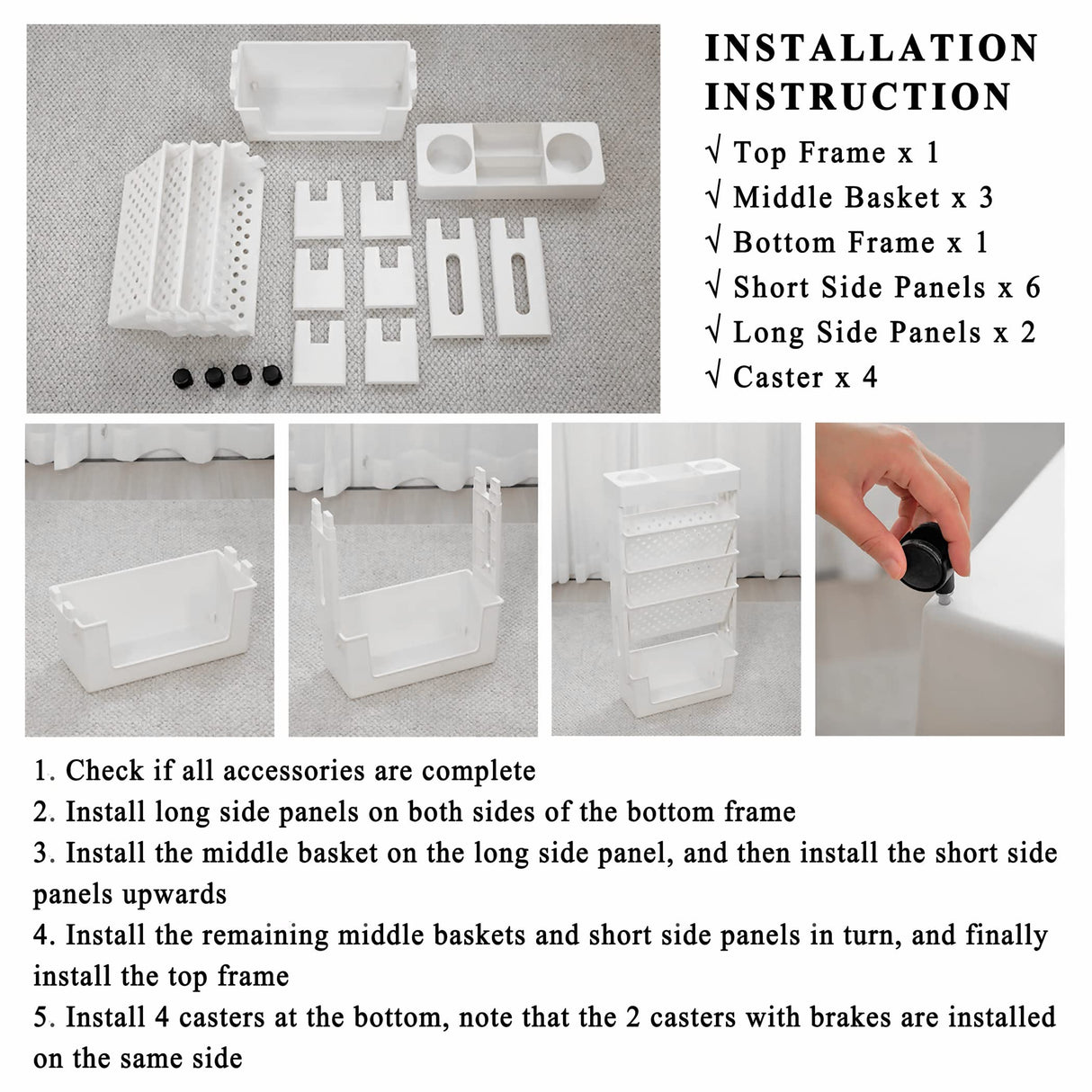 INSTALLATION INSTRUCTION

√ Top Frame x 1
√ Middle Basket x 3
√ Bottom Frame x 1
√ Short Side Panels x 6
√ Long Side Panels x 2
√ Caster x 4

1. Check if all accessories are complete
2. Install long side panels on both sides of the bottom frame
3. Install the middle basket on the long side panel, and then install the short side panels upwards
4. Install the remaining middle baskets and short side panels in turn, and finally install the top frame
5. Install 4 casters at the bottom, note that the 2 casters with brakes are installed on the same side