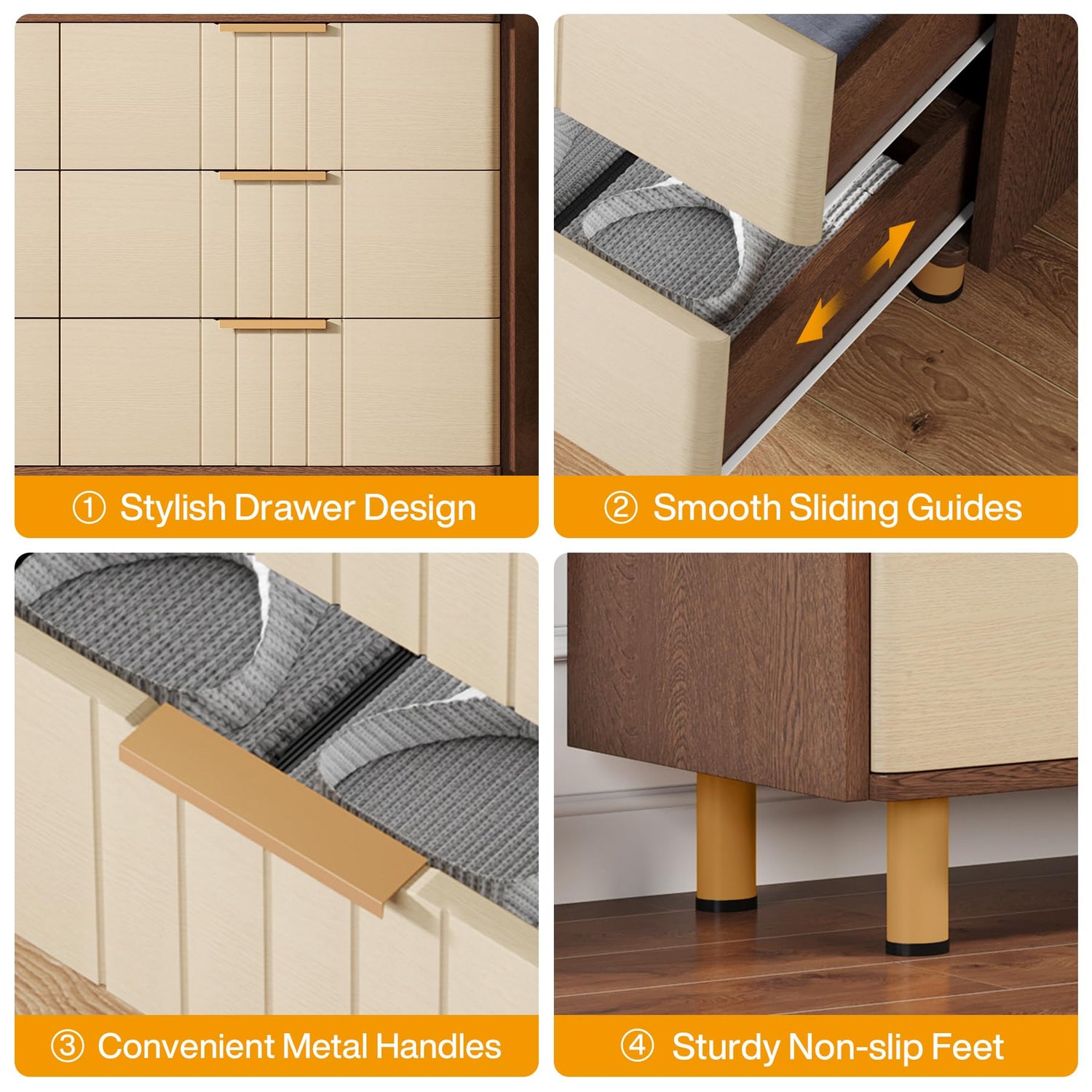 ① Stylish Drawer Design

② Smooth Sliding Guides

③ Convenient Metal Handles

④ Sturdy Non-slip Feet