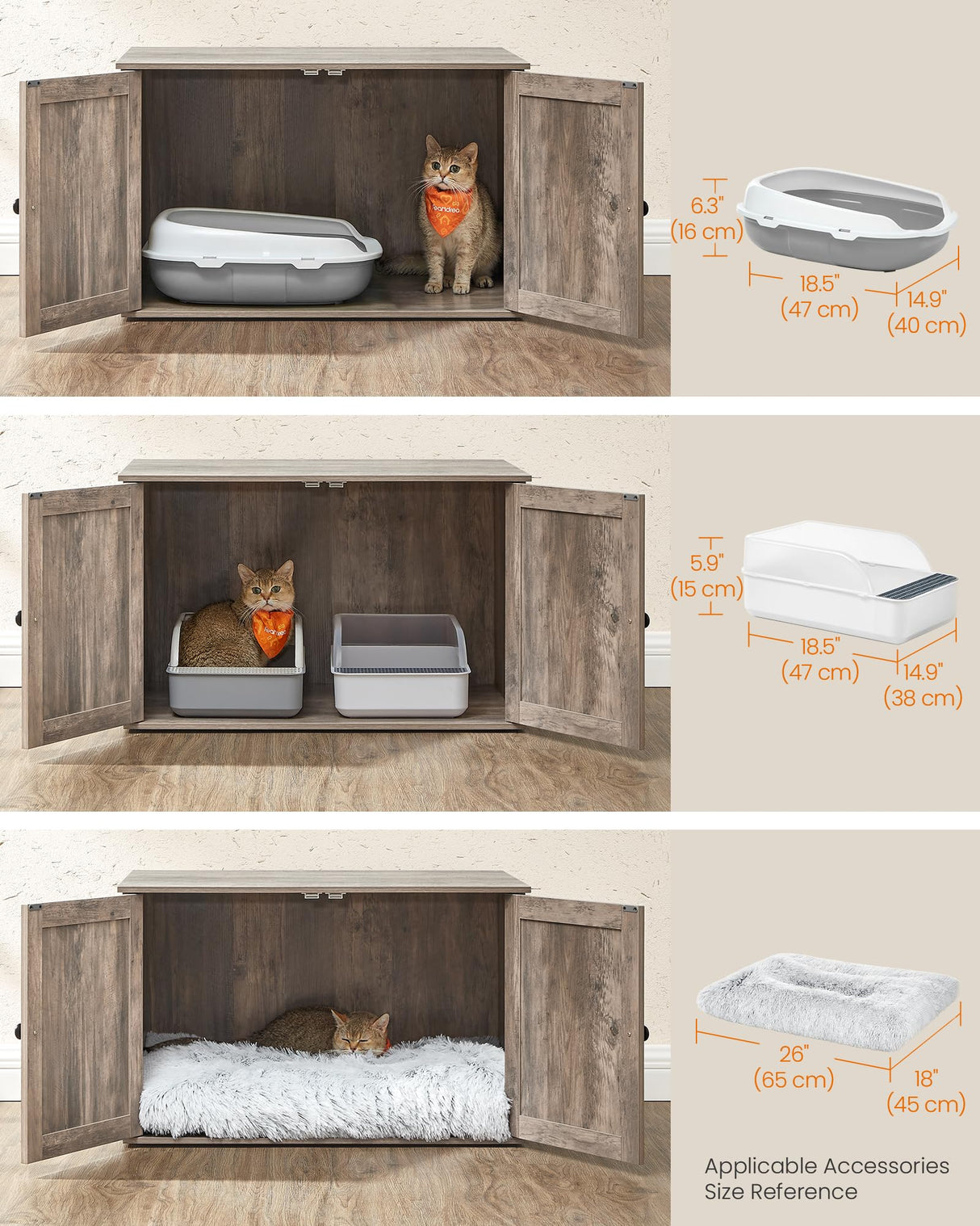 Feandrea

6.3"
(16 cm)
18.5"
(47 cm)
14.9"
(40 cm)

Feandrea

5.9"
(15 cm)
18.5"
(47 cm)
14.9"
(38 cm)

26"
(65 cm)
18"
(45 cm)

Applicable Accessories
Size Reference