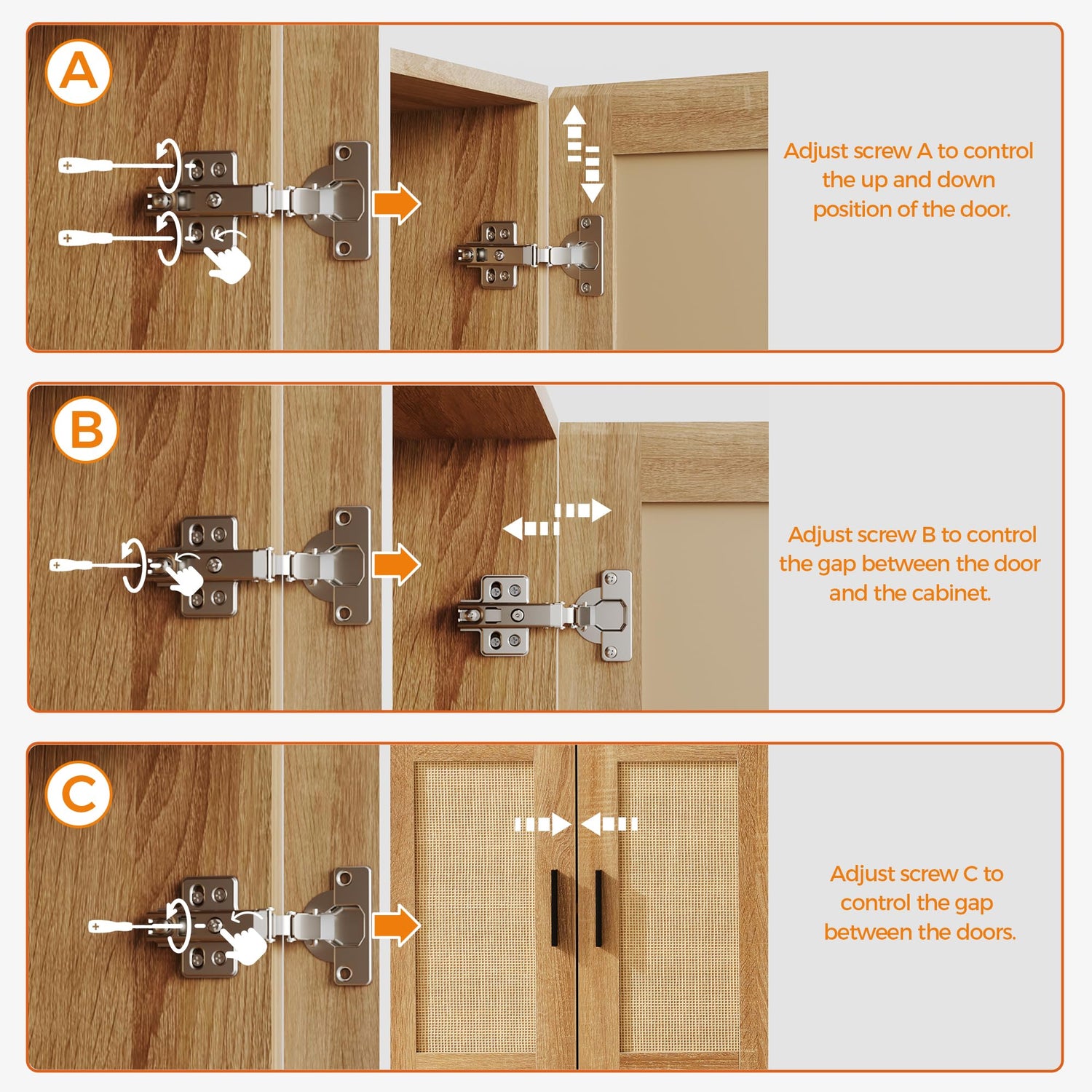 A

Adjust screw A to control the up and down position of the door.

B

Adjust screw B to control the gap between the door and the cabinet.

C

Adjust screw C to control the gap between the doors.