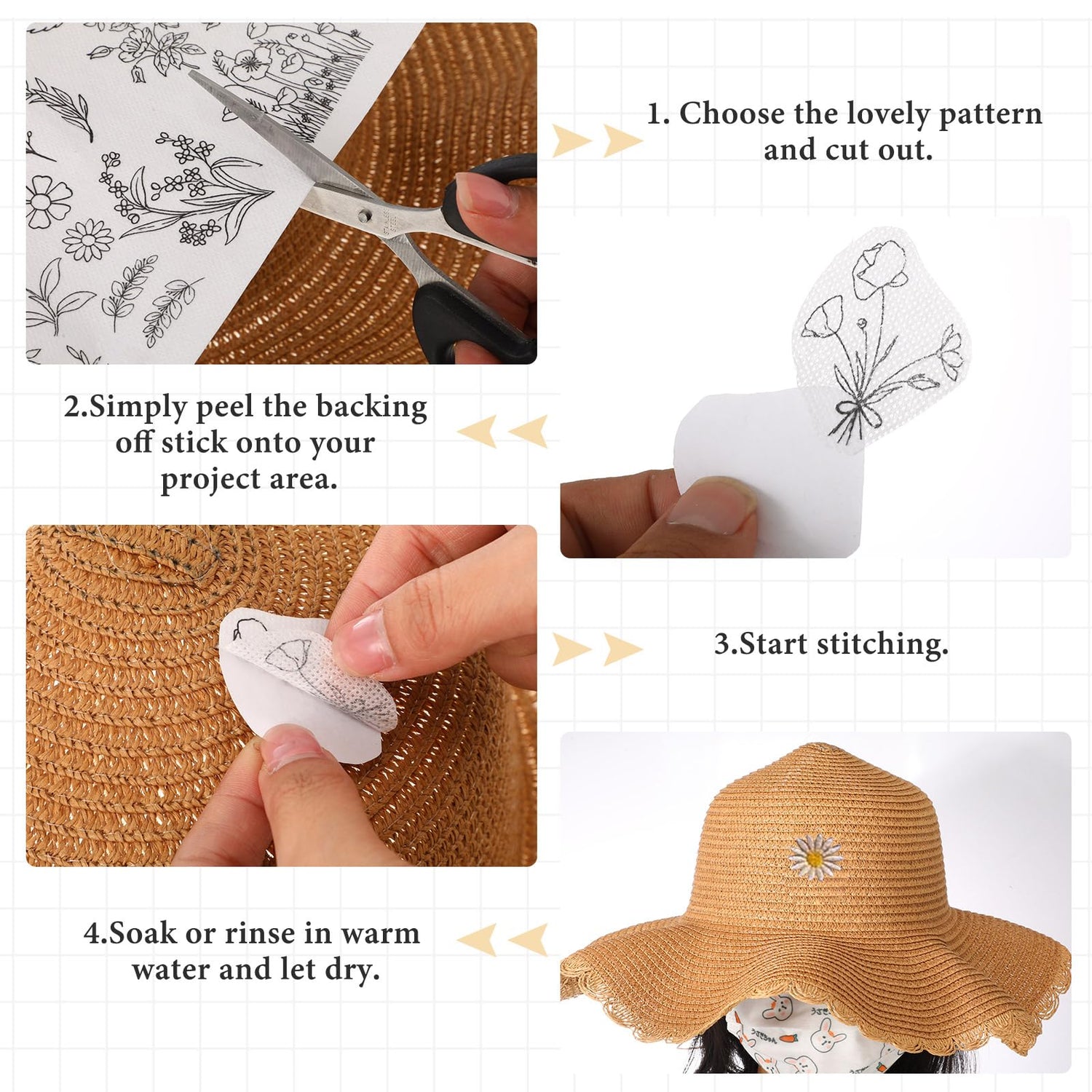 1. Choose the lovely pattern and cut out.

2.Simply peel the backing off stick onto your project area.

3.Start stitching.

4.Soak or rinse in warm water and let dry.