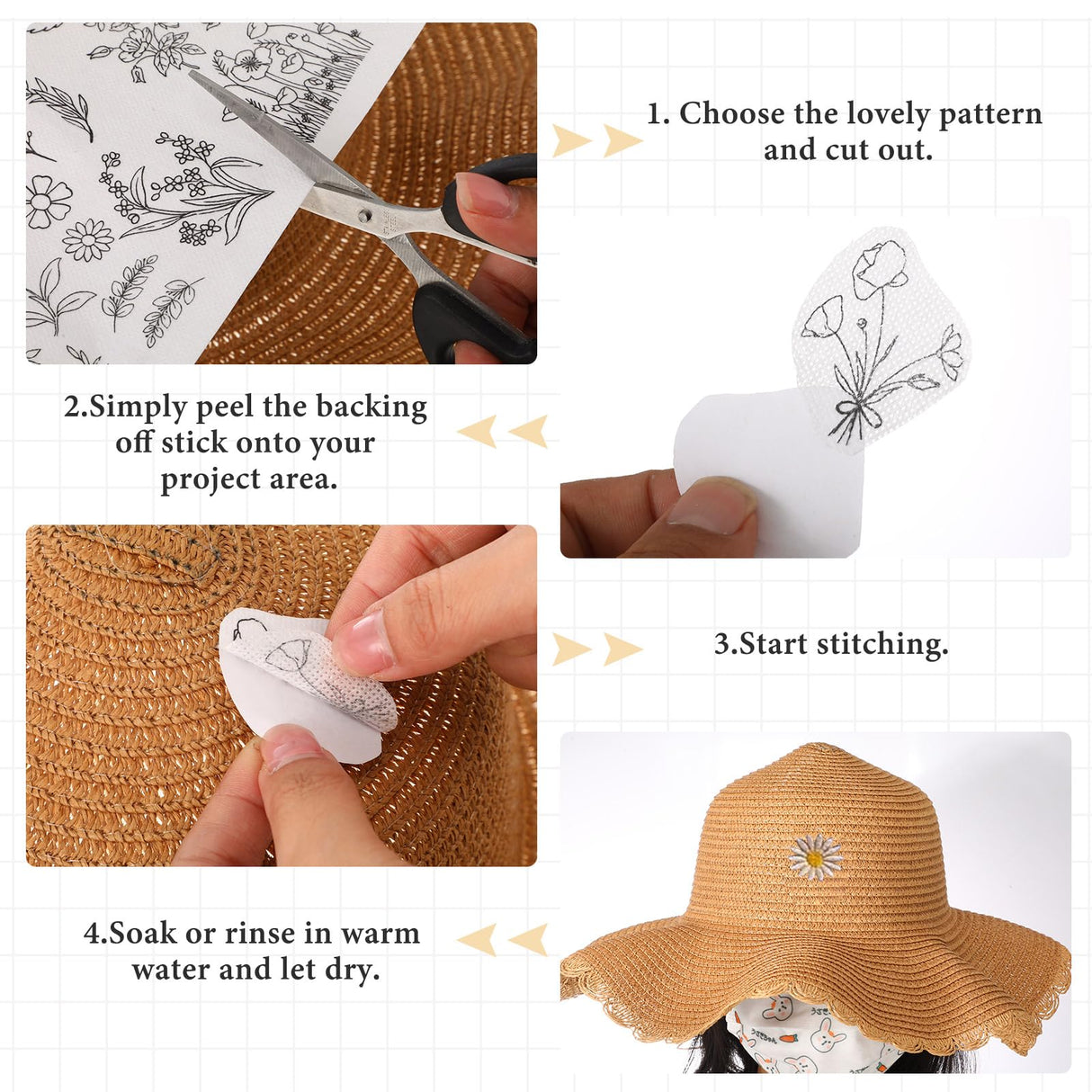 1. Choose the lovely pattern and cut out.

2.Simply peel the backing off stick onto your project area.

3.Start stitching.

4.Soak or rinse in warm water and let dry.