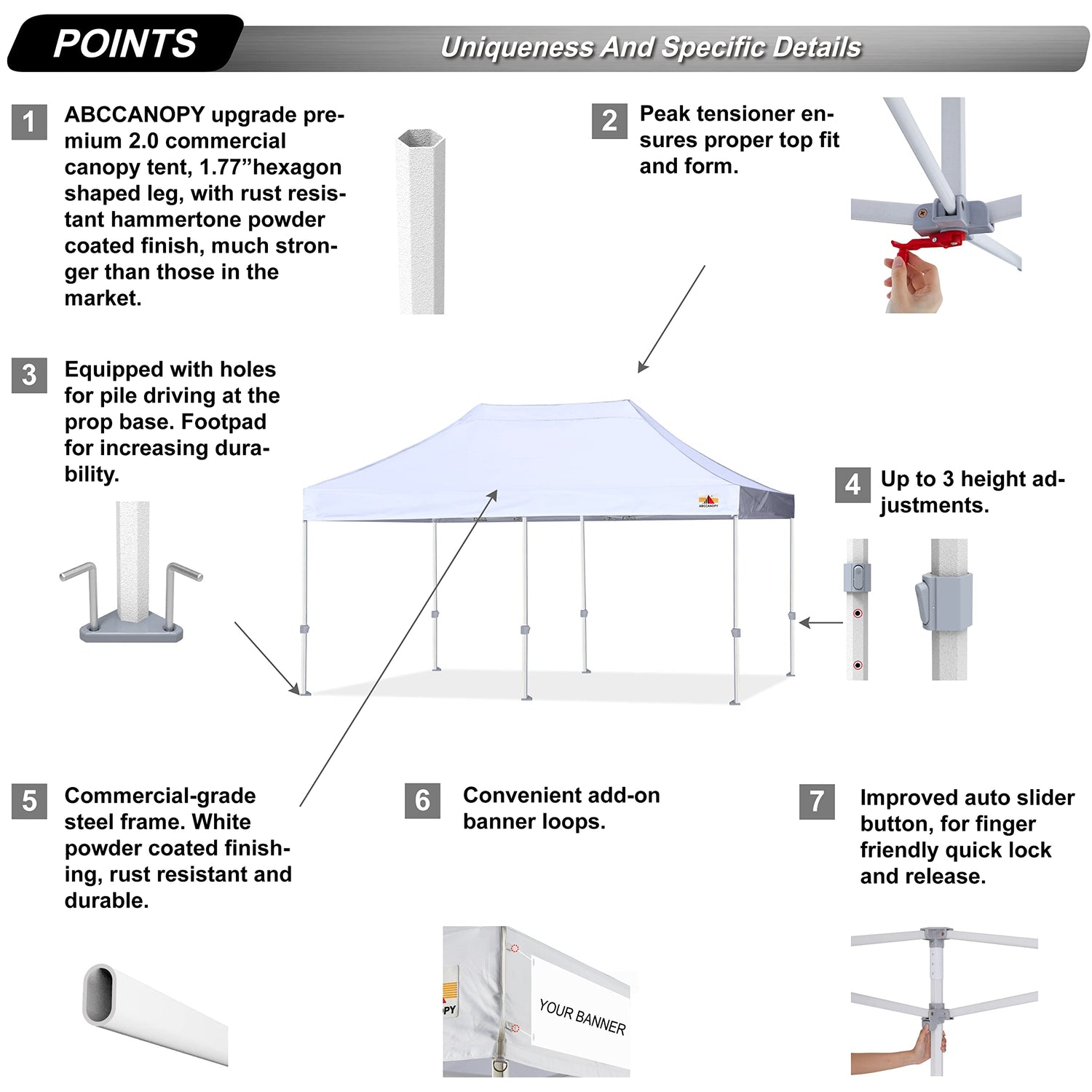 POINTS

Uniqueness And Specific Details

1 ABCCANOPY upgrade premium 2.0 commercial canopy tent, 1.77”hexagon shaped leg, with rust resistant hammertone powder coated finish, much stronger than those in the market.

2 Peak tensioner ensures proper top fit and form.

3 Equipped with holes for pile driving at the prop base. Footpad for increasing durability.

ABCCANOPY

4 Up to 3 height adjustments.

5 Commercial-grade steel frame. White powder coated finishing, rust resistant and durable.

6 Convenient add-on banner loops.

7 Improved auto slider button, for finger friendly quick lock and release.

PY

YOUR BANNER