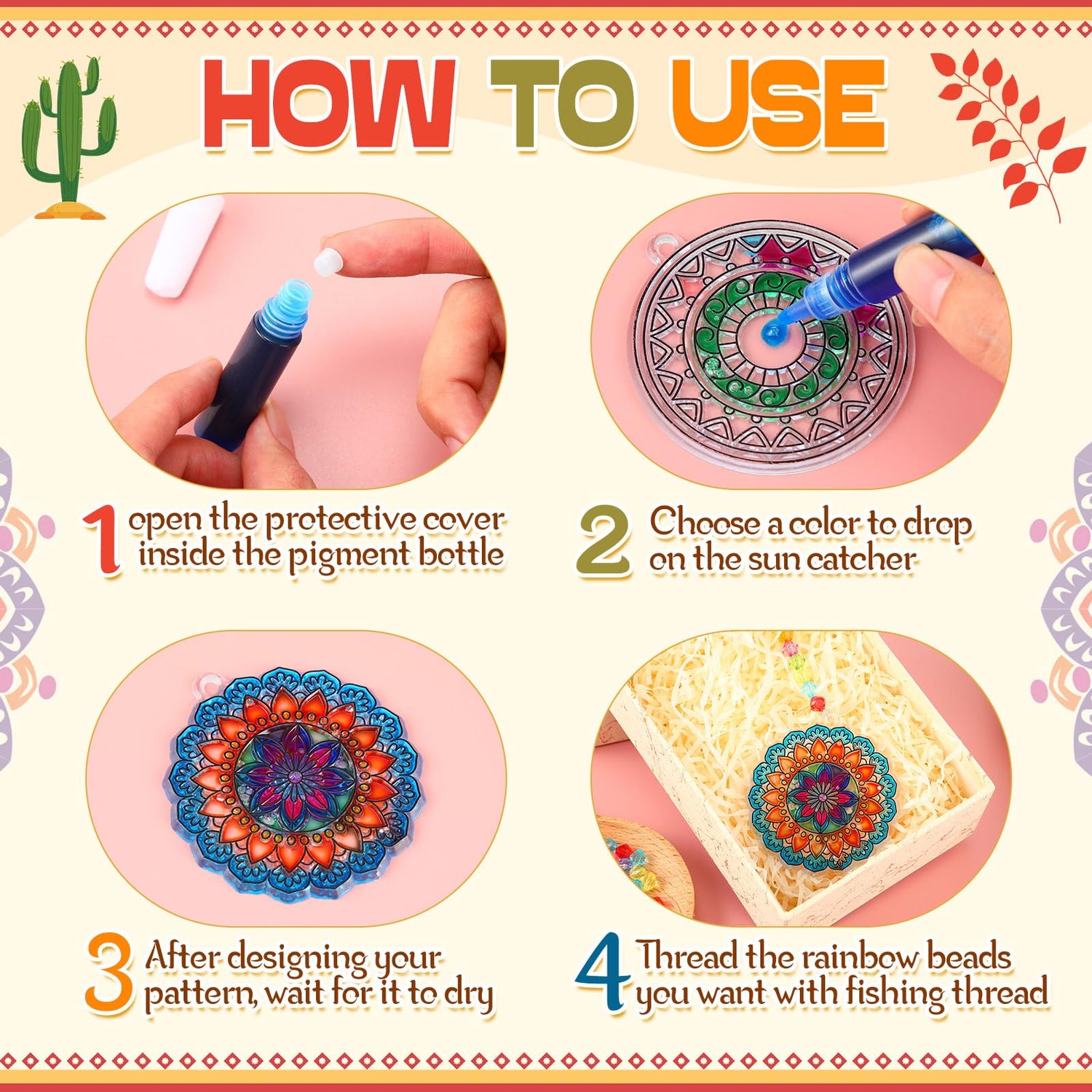 HOW TO USE

1 open the protective cover inside the pigment bottle

2 Choose a color to drop on the sun catcher

3 After designing your pattern, wait for it to dry

4 Thread the rainbow beads you want with fishing thread