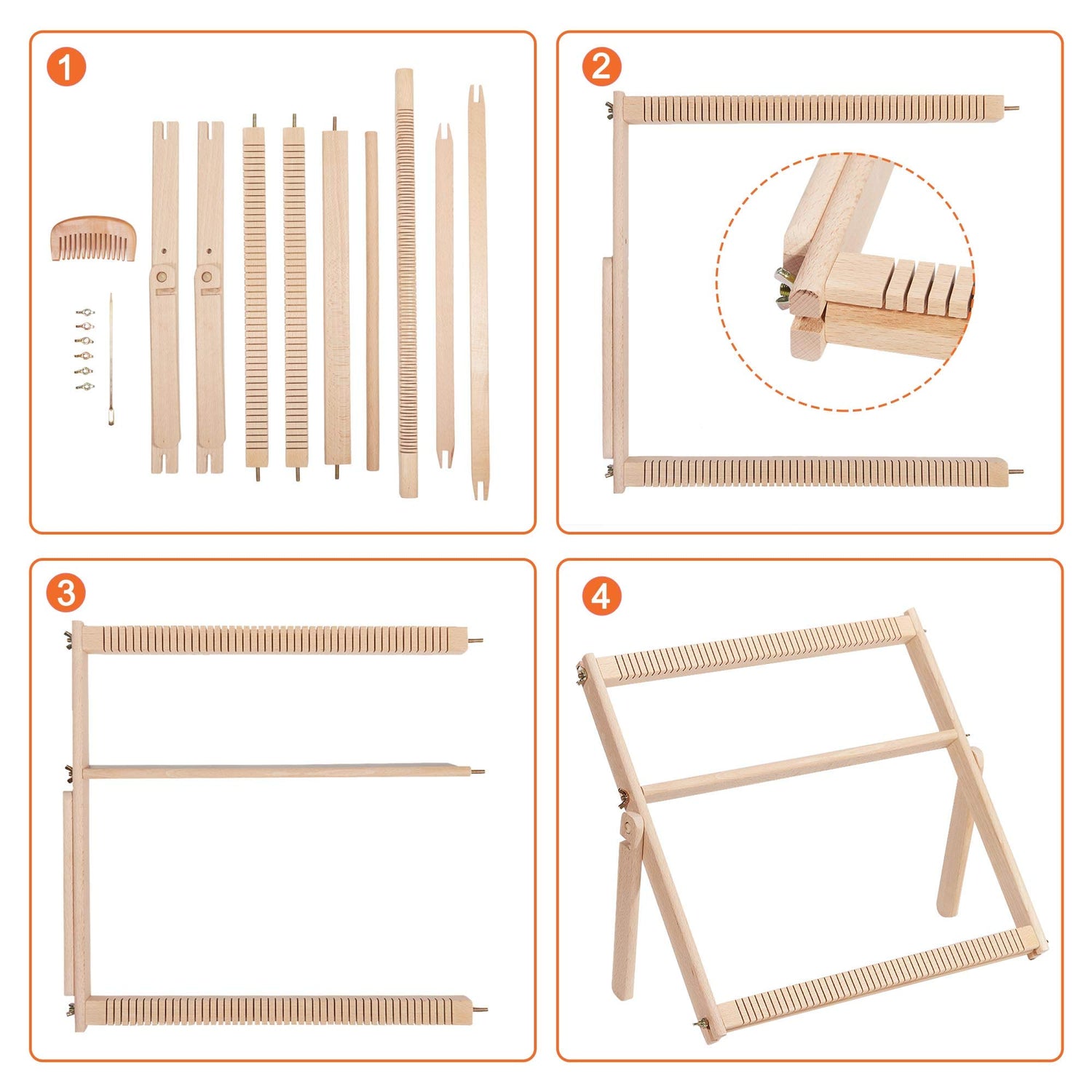 1

2

3

4