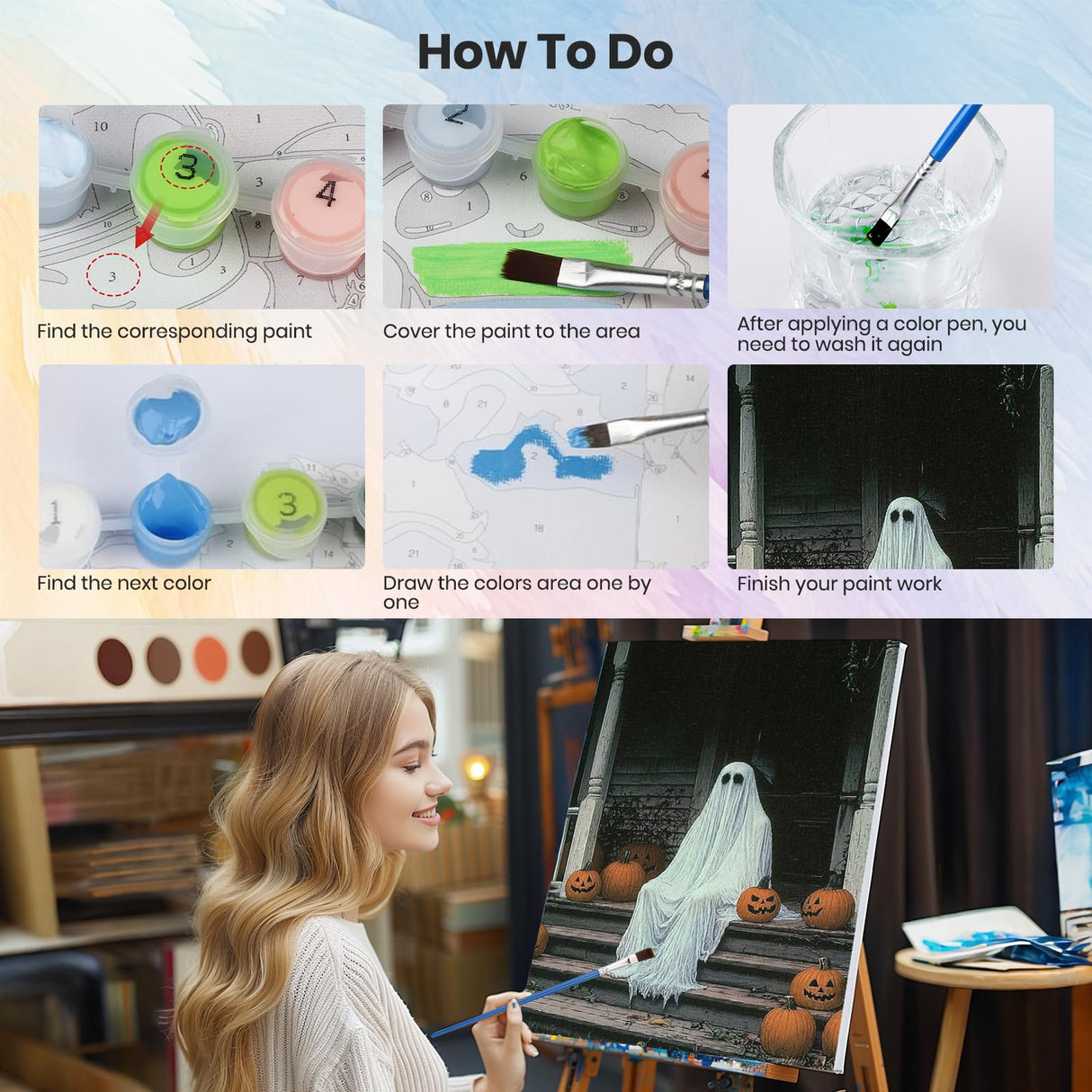 How To Do

Find the corresponding paint

Cover the paint to the area

After applying a color pen, you need to wash it again

Find the next color

Draw the colors area one by one

Finish your paint work