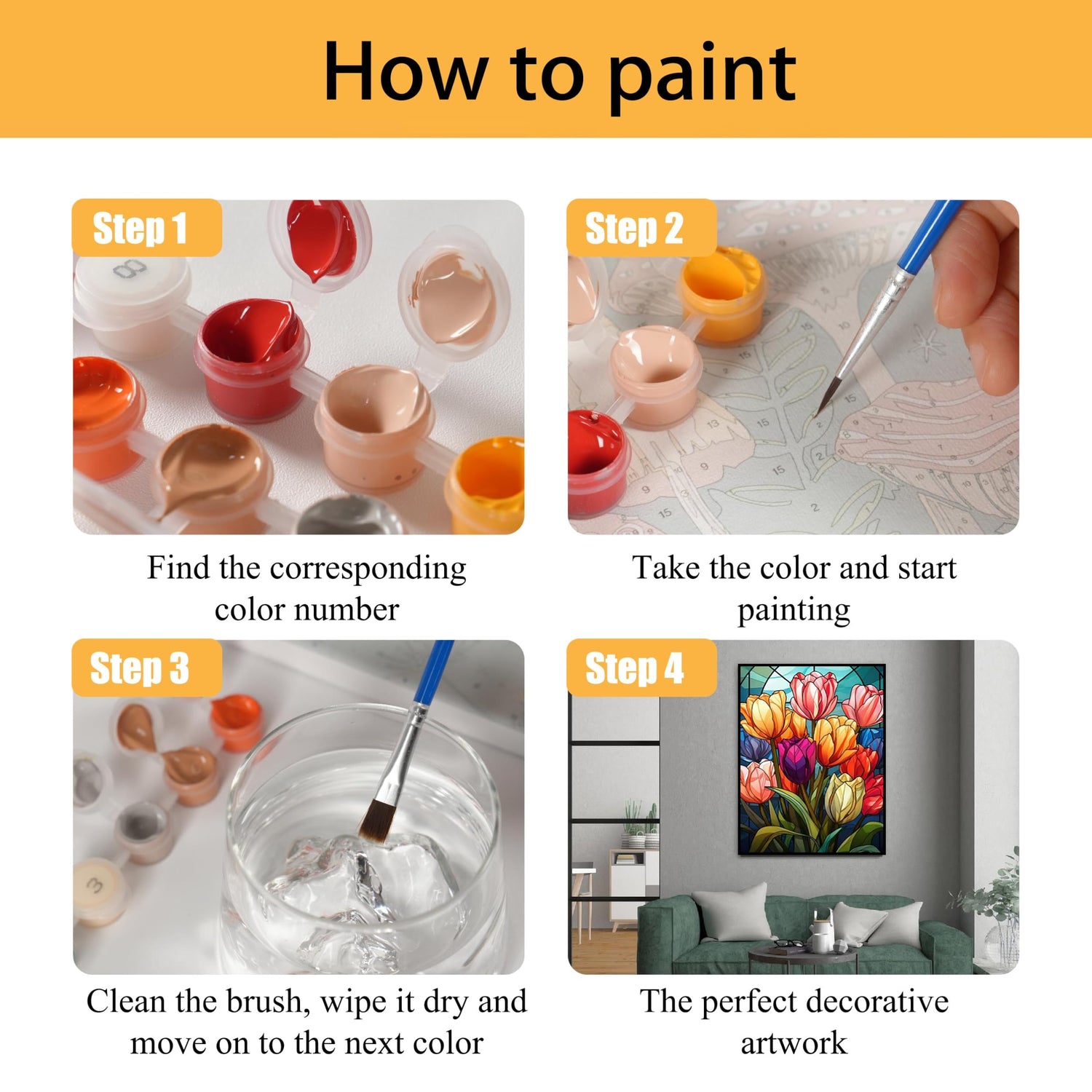 How to paint

Step 1

Find the corresponding color number

Step 2

Take the color and start painting

Step 3

Clean the brush, wipe it dry and move on to the next color

Step 4

The perfect decorative artwork