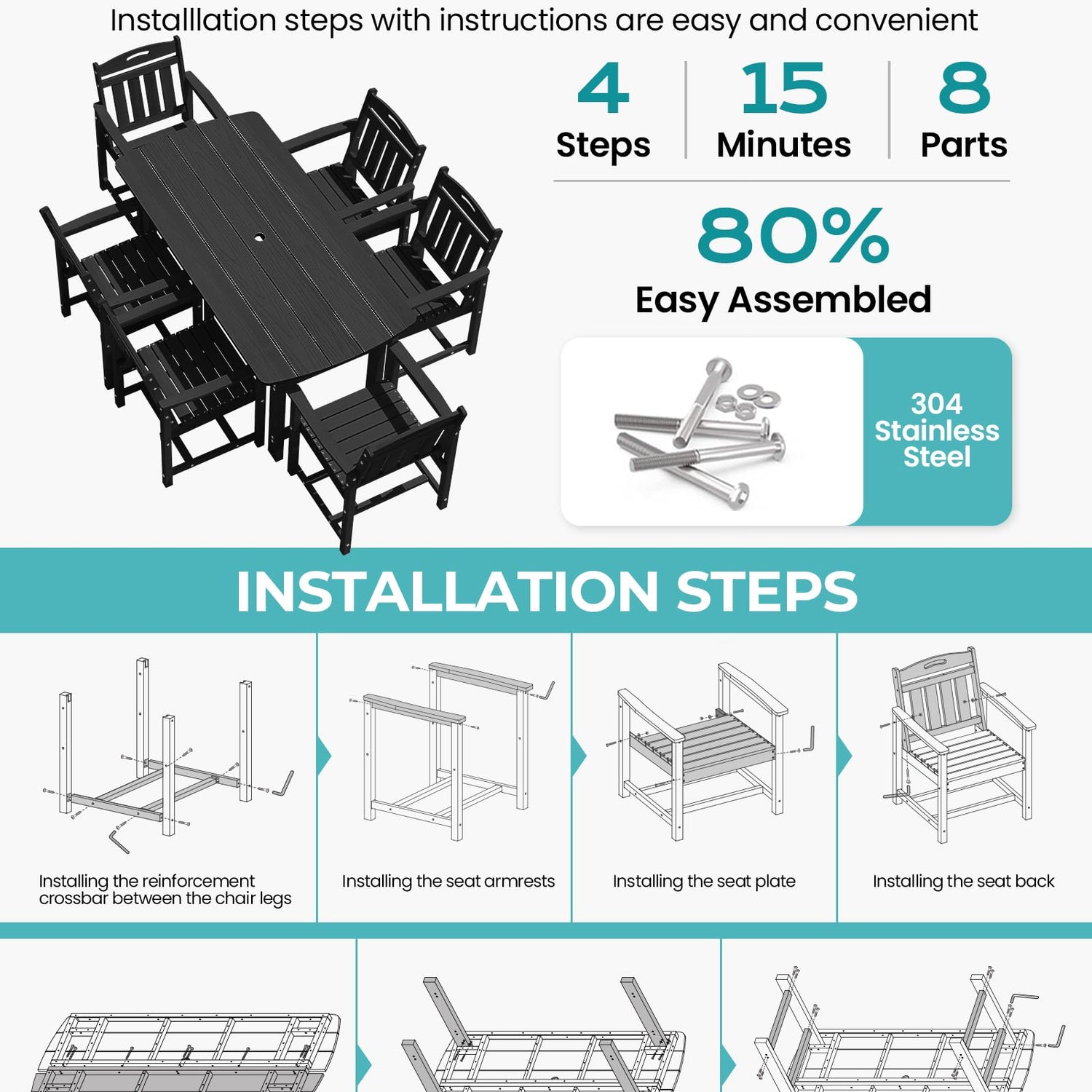 Installlation steps with instructions are easy and convenient

4
Steps

15
Minutes

8
Parts

80%
Easy Assembled

304
Stainless
Steel

INSTALLATION STEPS

Installing the reinforcement crossbar between the chair legs

Installing the seat armrests

Installing the seat plate

Installing the seat back