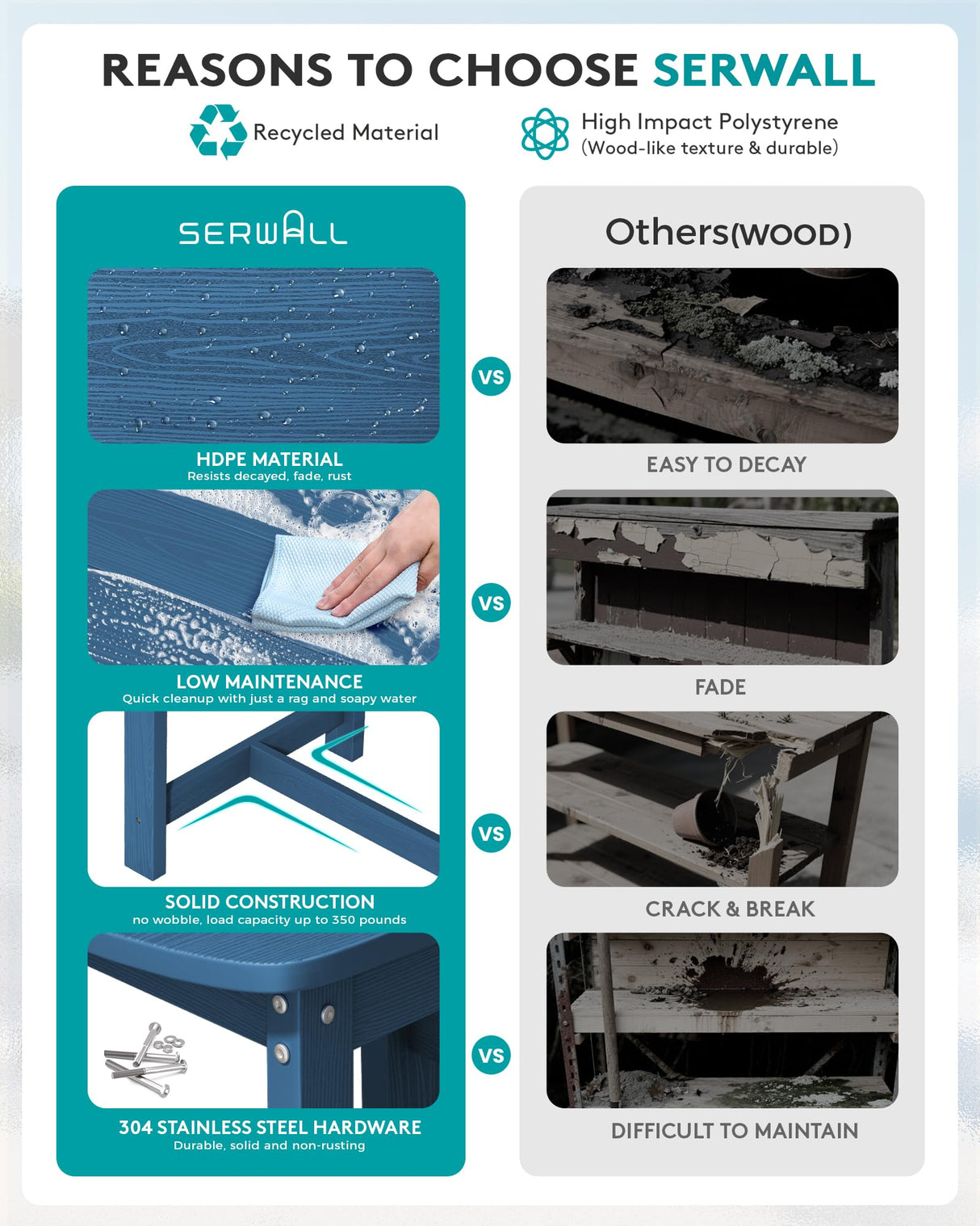 REASONS TO CHOOSE SERWALL

Recycled Material

High Impact Polystyrene
(Wood-like texture & durable)

SERWALL

HDPE MATERIAL
Resists decayed, fade, rust

LOW MAINTENANCE
Quick cleanup with just a rag and soapy water

SOLID CONSTRUCTION
no wobble, load capacity up to 350 pounds

304 STAINLESS STEEL HARDWARE
Durable, solid and non-rusting

VS

VS

VS

VS

Others(WOOD)

EASY TO DECAY

FADE

CRACK & BREAK

DIFFICULT TO MAINTAIN