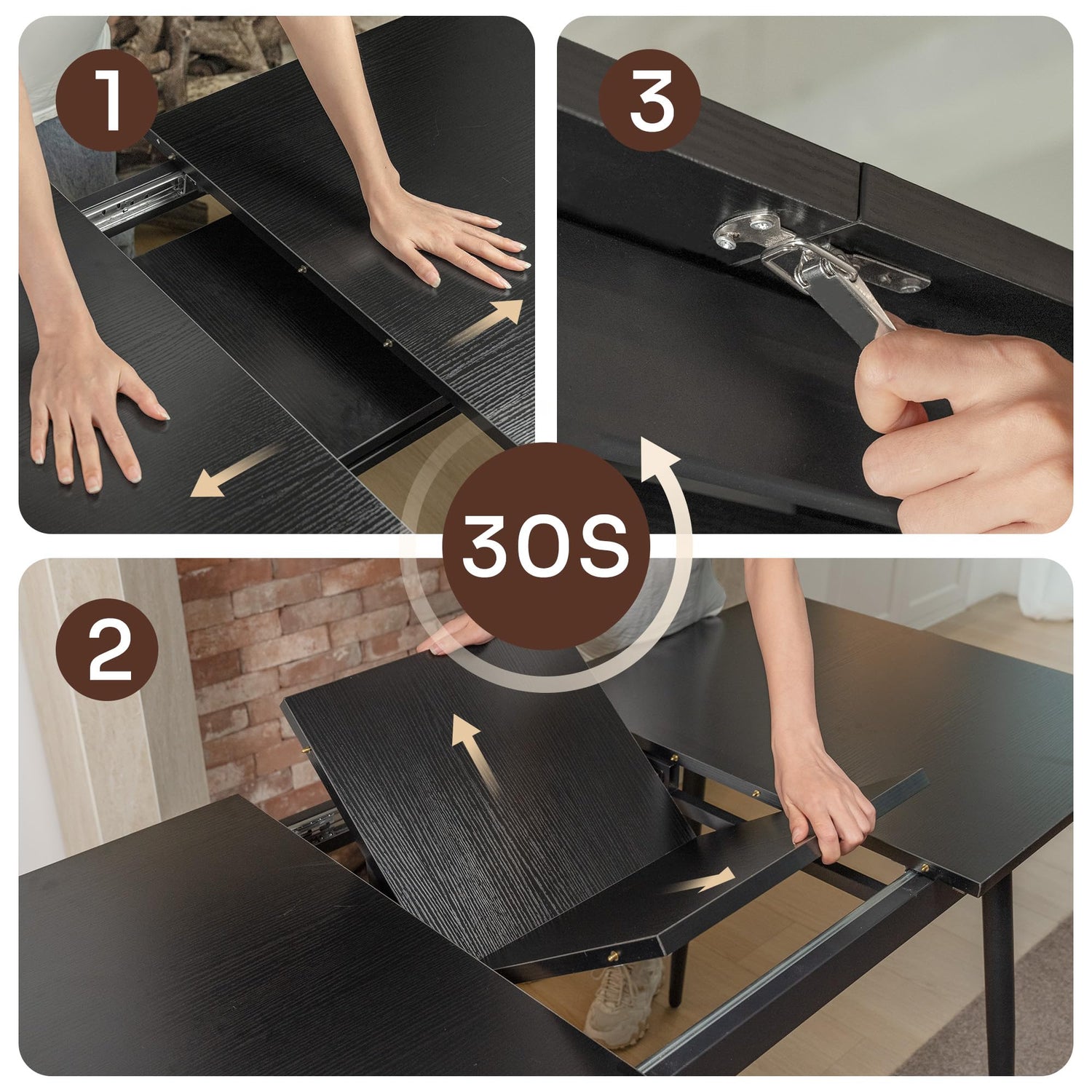 1

3

30S

2