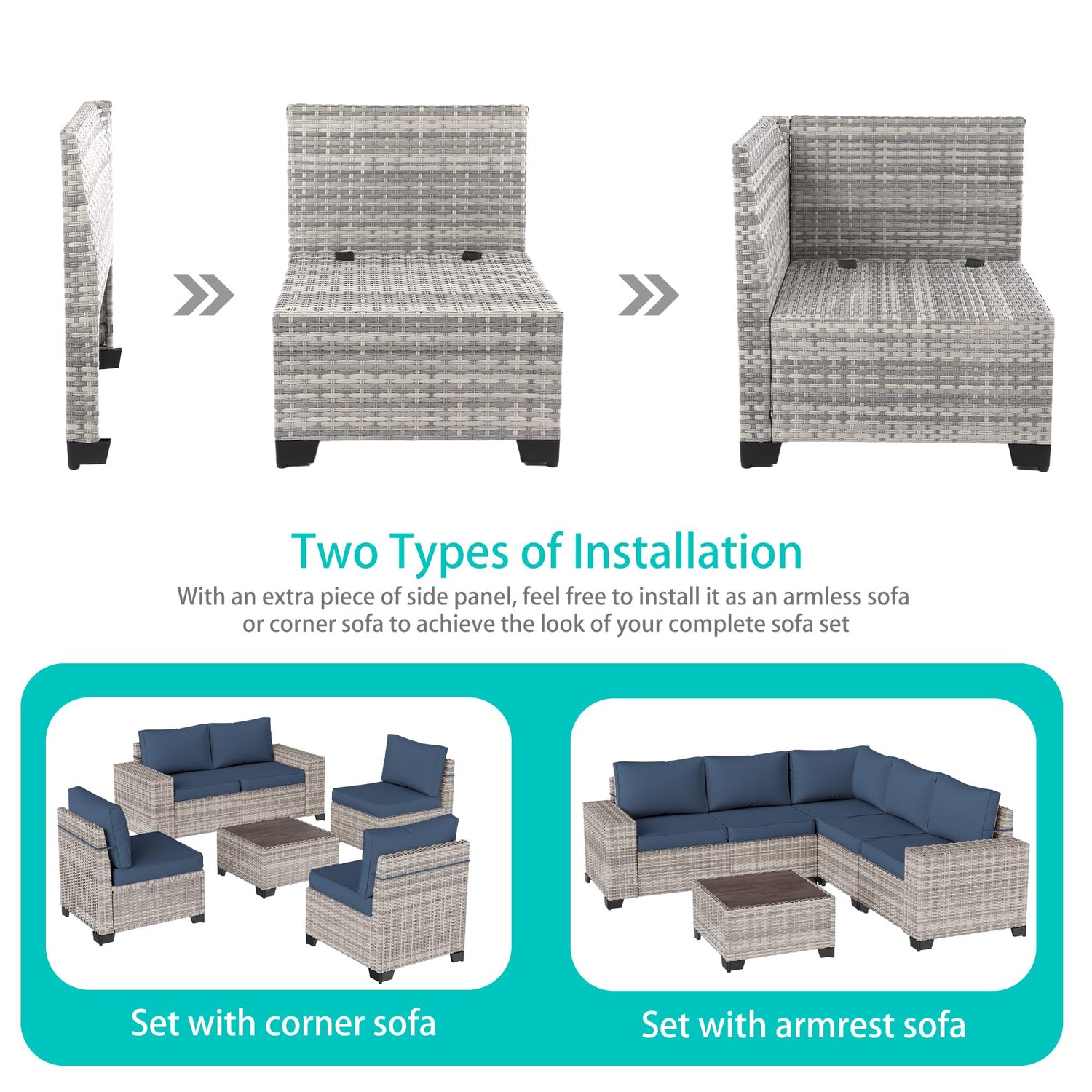 Two Types of Installation

With an extra piece of side panel, feel free to install it as an armless sofa or corner sofa to achieve the look of your complete sofa set

Set with corner sofa

Set with armrest sofa