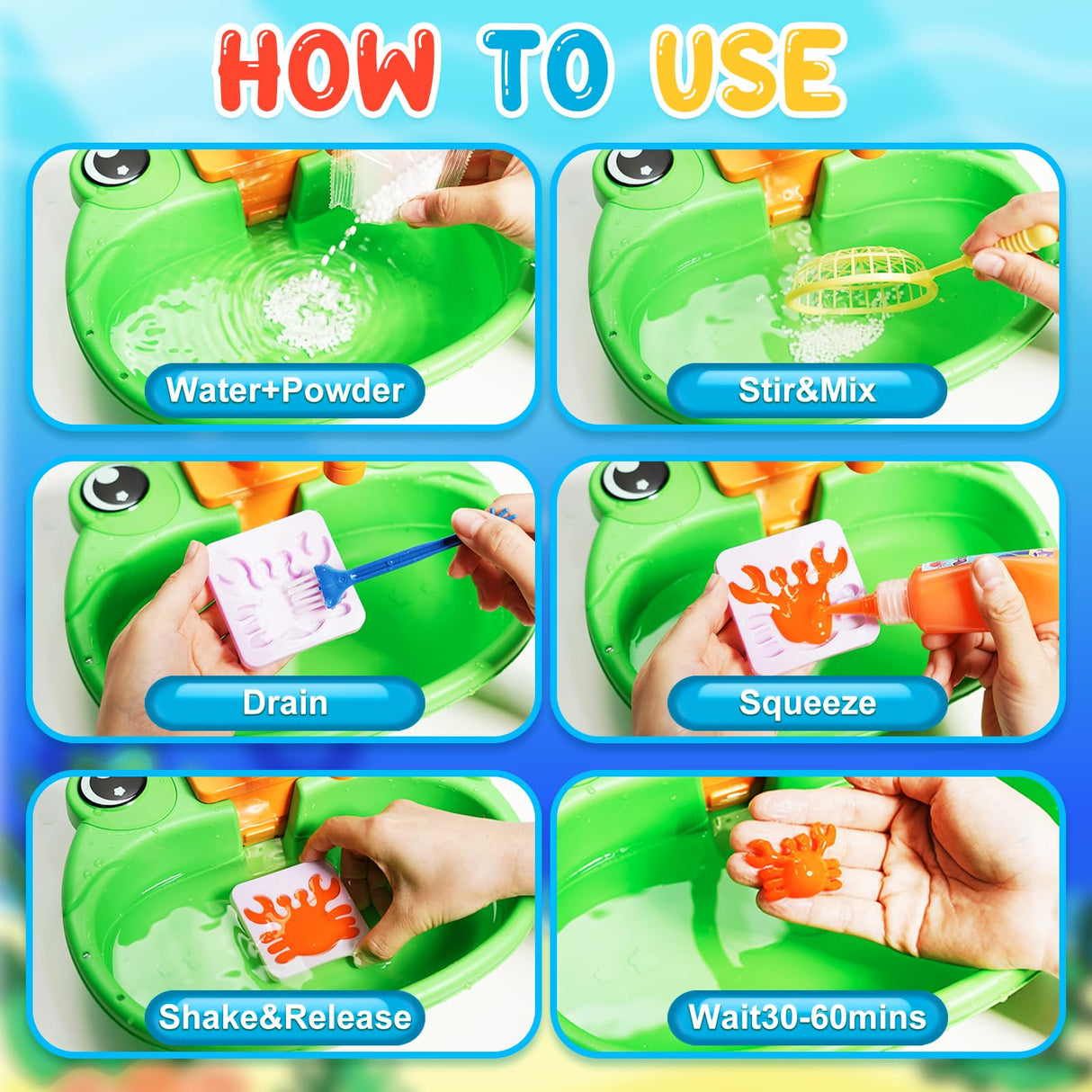 HOW TO USE

Water+Powder

Stir&Mix

Drain

Squeeze

Shake&Release

Wait30-60mins