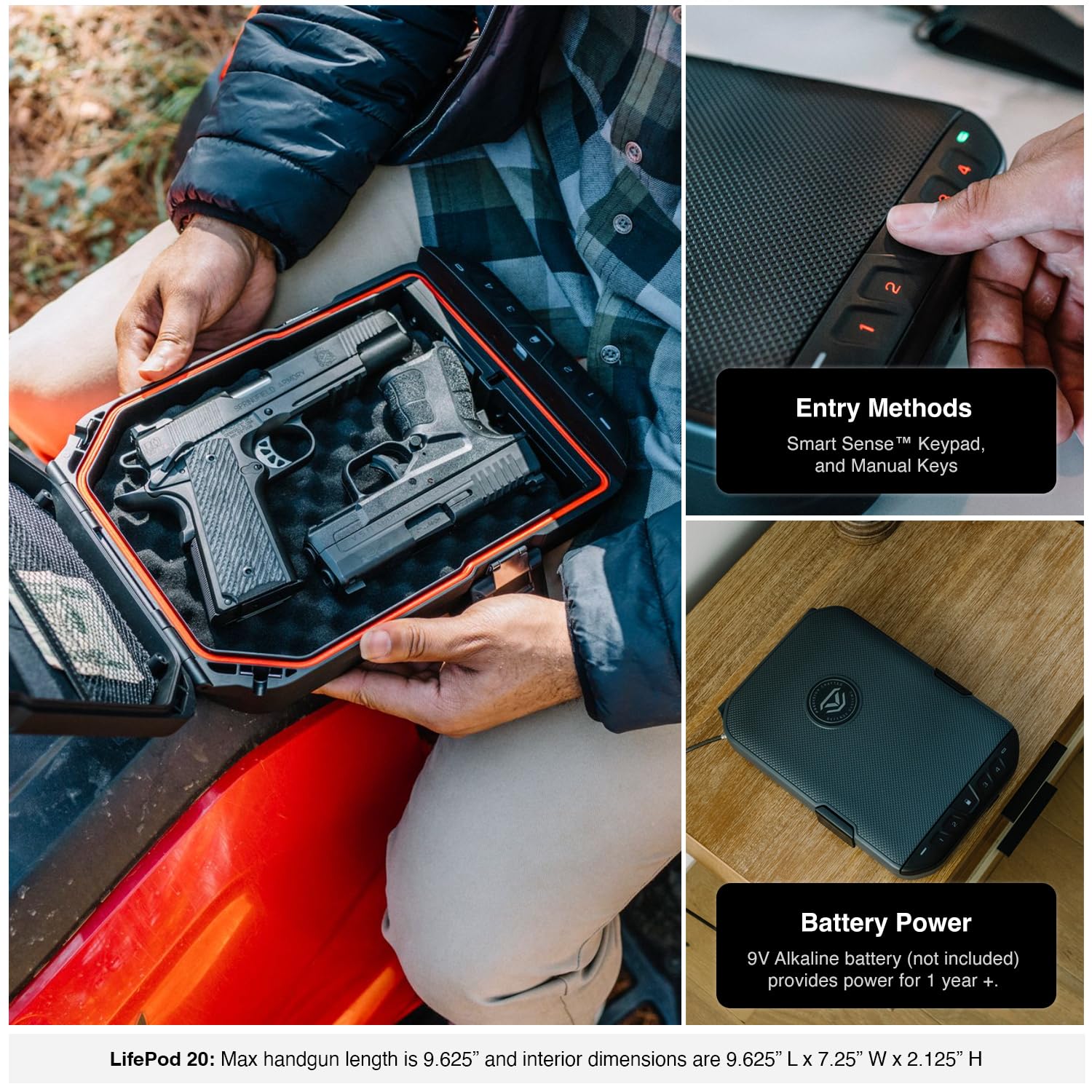 SPRINGFIELD ARMORY

4

2

1

Entry Methods

Smart Sense™ Keypad, and Manual Keys

Battery Power

9V Alkaline battery (not included) provides power for 1 year +.

LifePod 20: Max handgun length is 9.625” and interior dimensions are 9.625” L x 7.25” W x 2.125” H