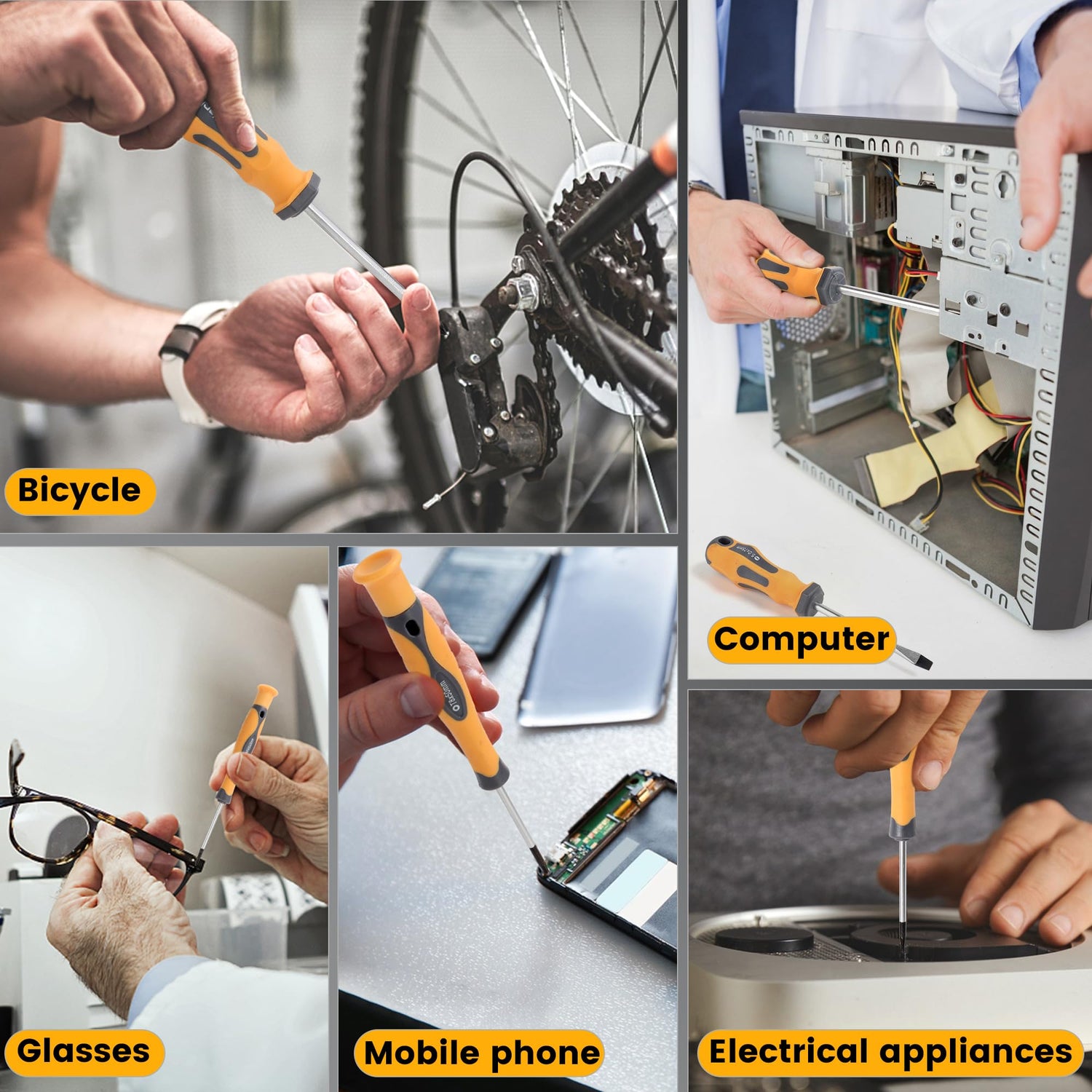 Bicycle

Computer

Glasses

Mobile phone

Electrical appliances